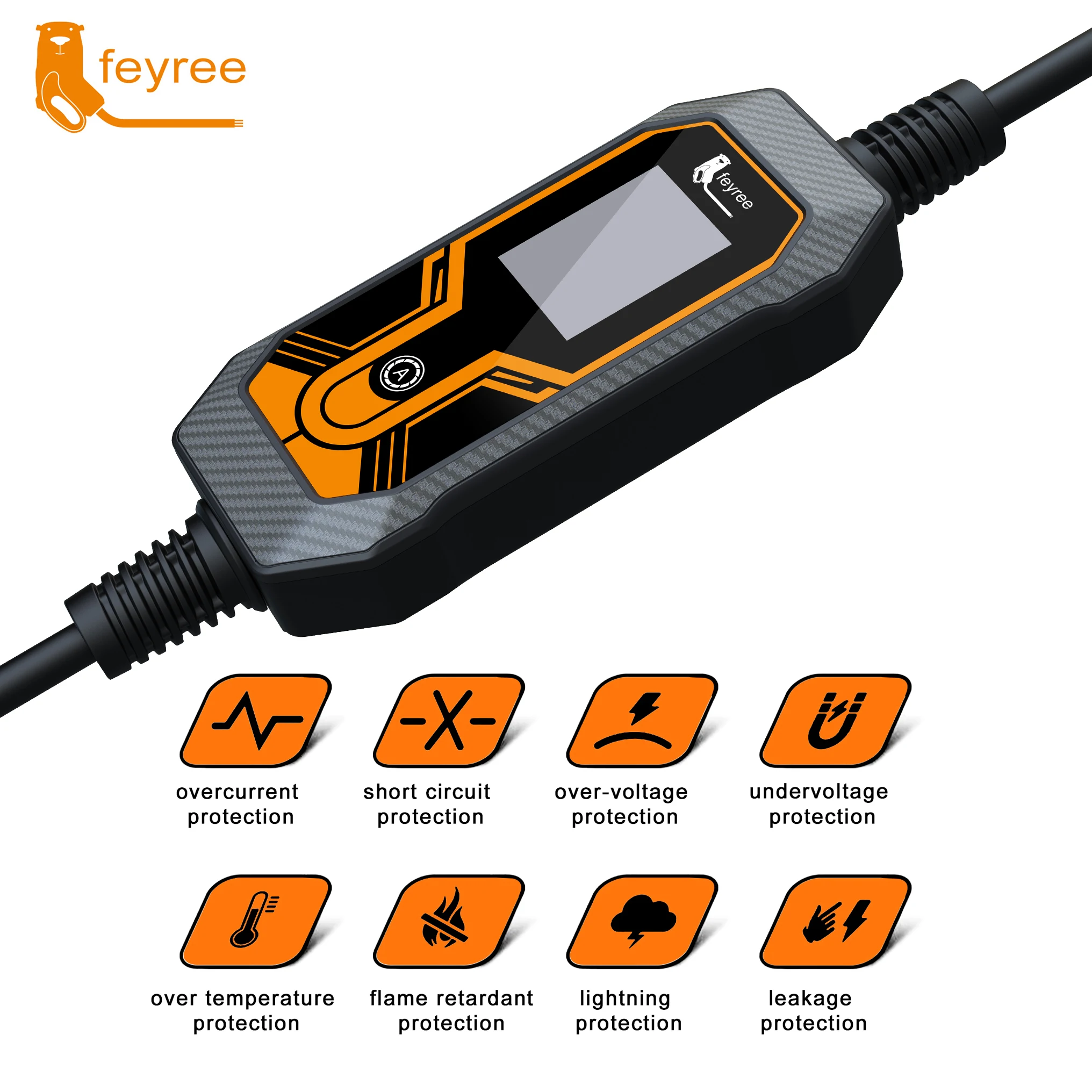 feyree

feyree

A

overcurrent protection

short circuit protection

over-voltage protection

undervoltage protection

over temperature protection

flame retardant protection

lightning protection

leakage protection