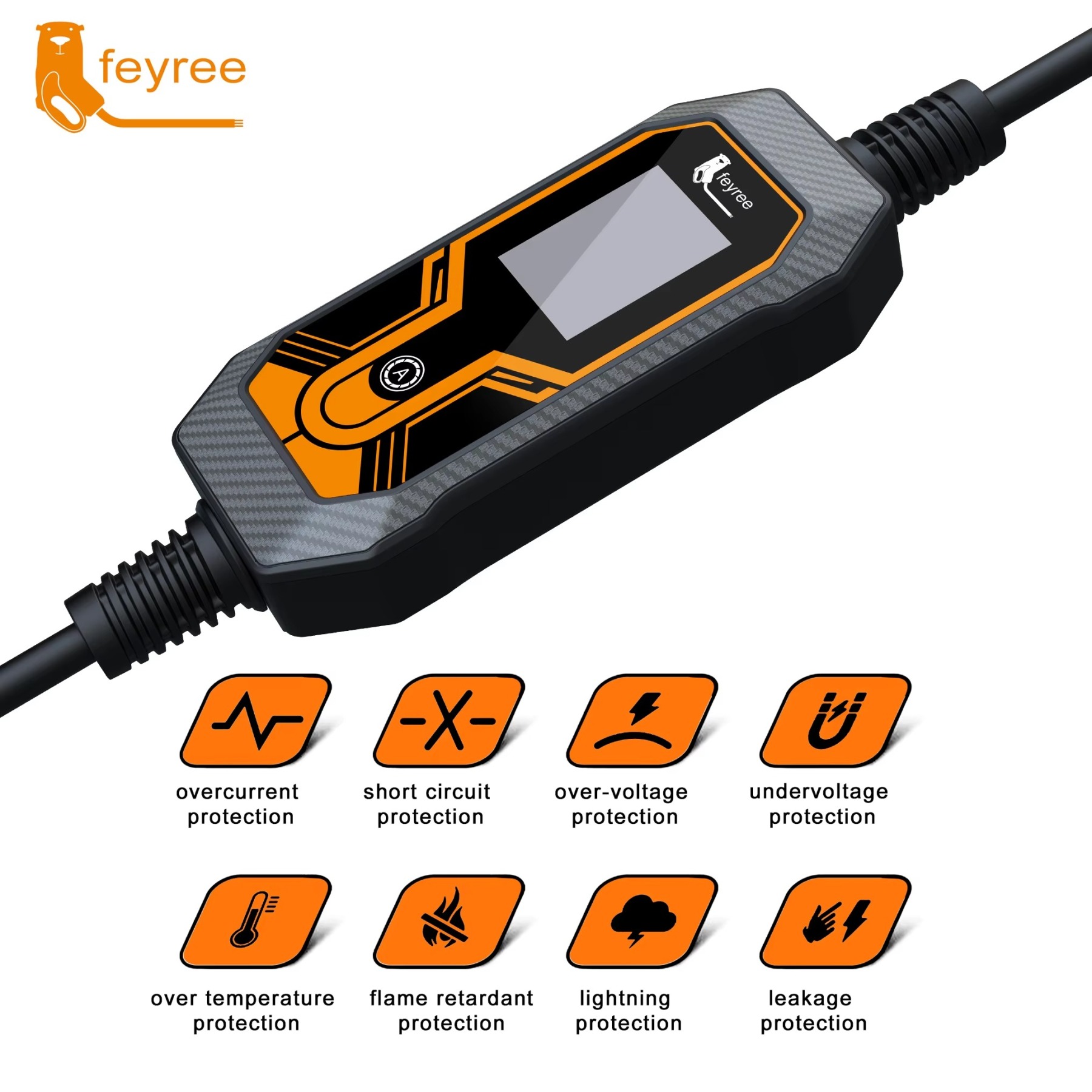 feyree

feyree

A

overcurrent protection

short circuit protection

over-voltage protection

undervoltage protection

over temperature protection

flame retardant protection

lightning protection

leakage protection