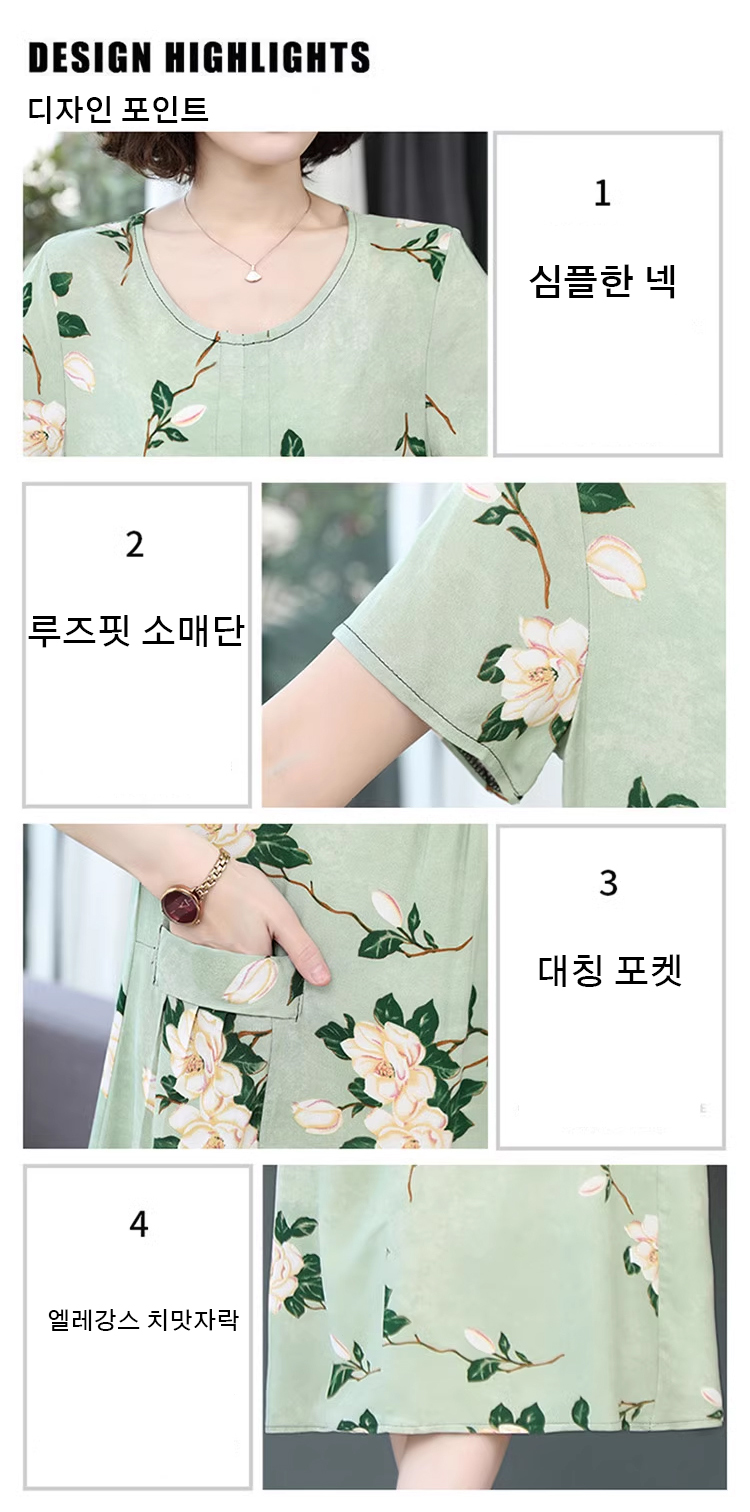 DESIGN HIGHLIGHTS
디자인 포인트

1
심플한 넥

2
루즈핏 소매단

3
대칭 포켓

4
엘레강스 치맛자락