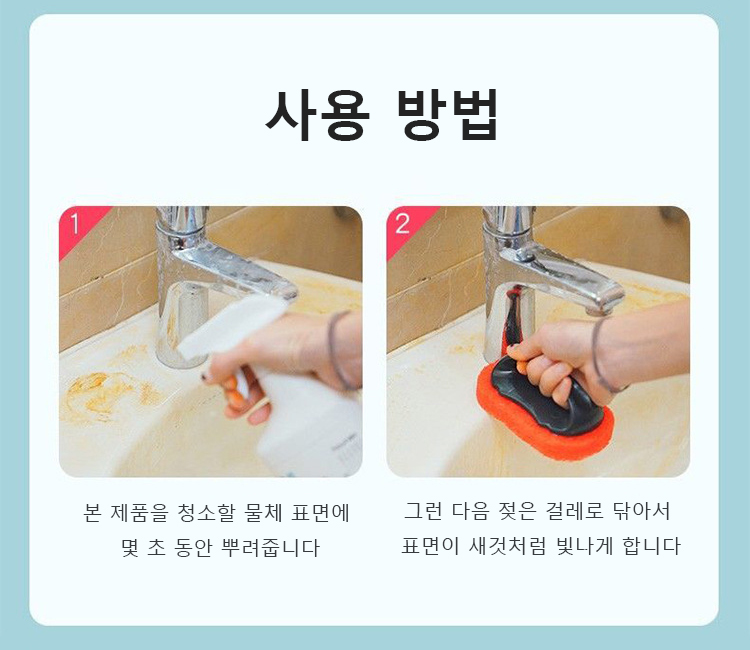 사용 방법

1

본 제품을 청소할 물체 표면에 몇 초 동안 뿌려줍니다

2

그런 다음 젖은 걸레로 닦아서 표면이 새것처럼 빛나게 합니다