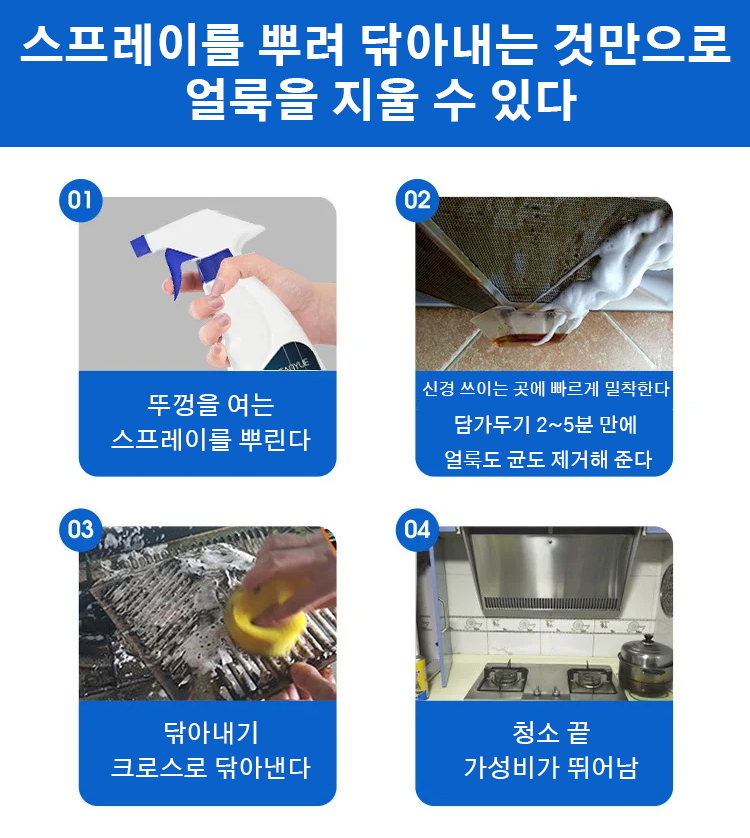 스프레이를 뿌려 닦아내는 것만으로 얼룩을 지울 수 있다

01

뚜껑을 여는
스프레이를 뿌린다

02

신경 쓰이는 곳에 빠르게 밀착한다
담가두기 2~5분 만에
얼룩도 균도 제거해 준다

03

닦아내기
크로스로 닦아낸다

04

청소 끝
가성비가 뛰어남