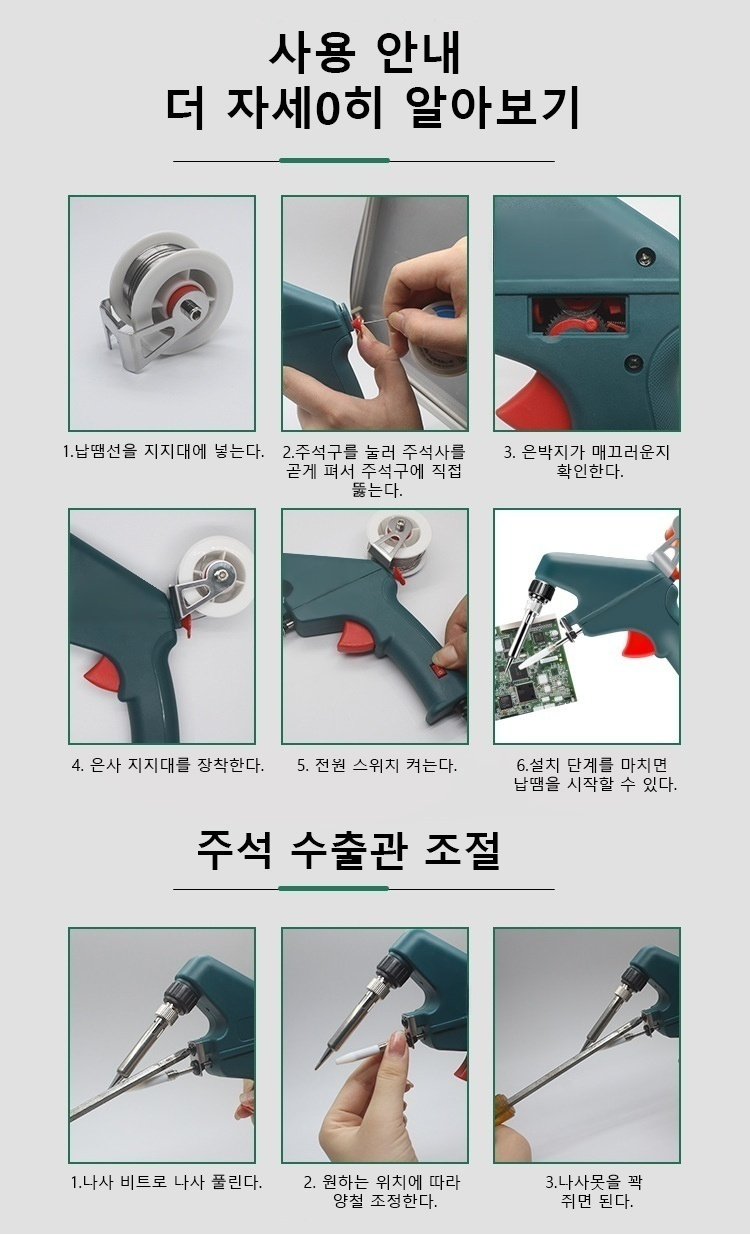 사용 안내
더 자세0히 알아보기

1.납땜선을 지지대에 넣는다.

2.주석구를 눌러 주석사를 곧게 펴서 주석구에 직접 뚫는다.

3. 은박지가 매끄러운지 확인한다.

4. 은사 지지대를 장착한다.

5. 전원 스위치 켜는다.

6.설치 단계를 마치면 납땜을 시작할 수 있다.

주석 수출관 조절

1.나사 비트로 나사 풀린다.

2. 원하는 위치에 따라 양철 조정한다.

3.나사못을 꽉 쥐면 된다.