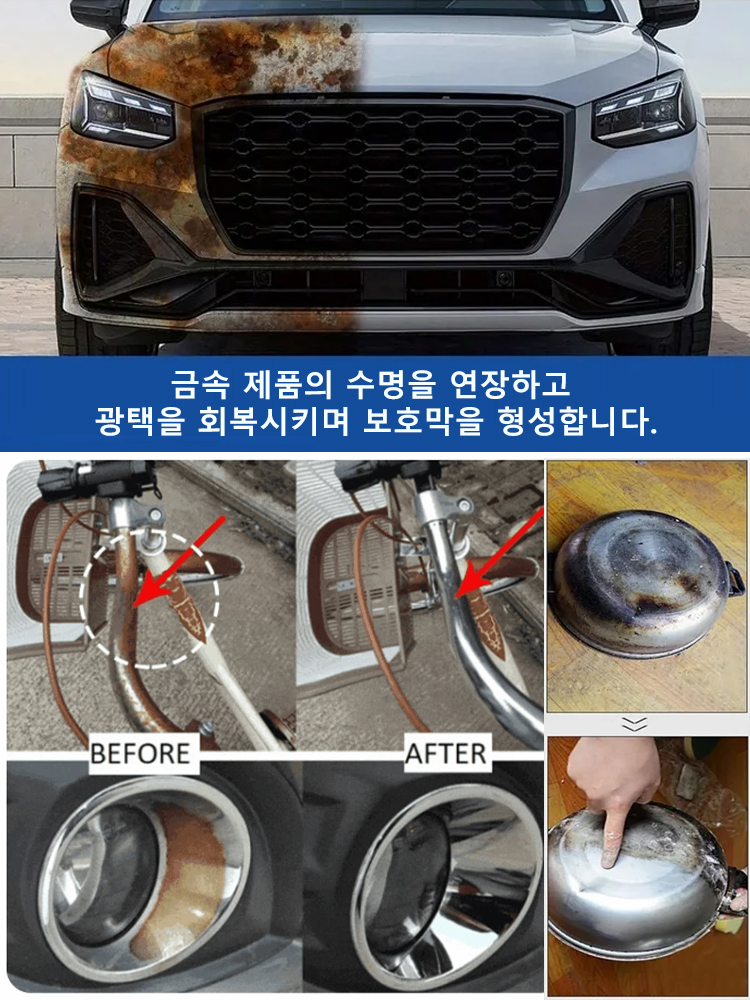 금속 제품의 수명을 연장하고
광택을 회복시키며 보호막을 형성합니다.

BEFORE

AFTER