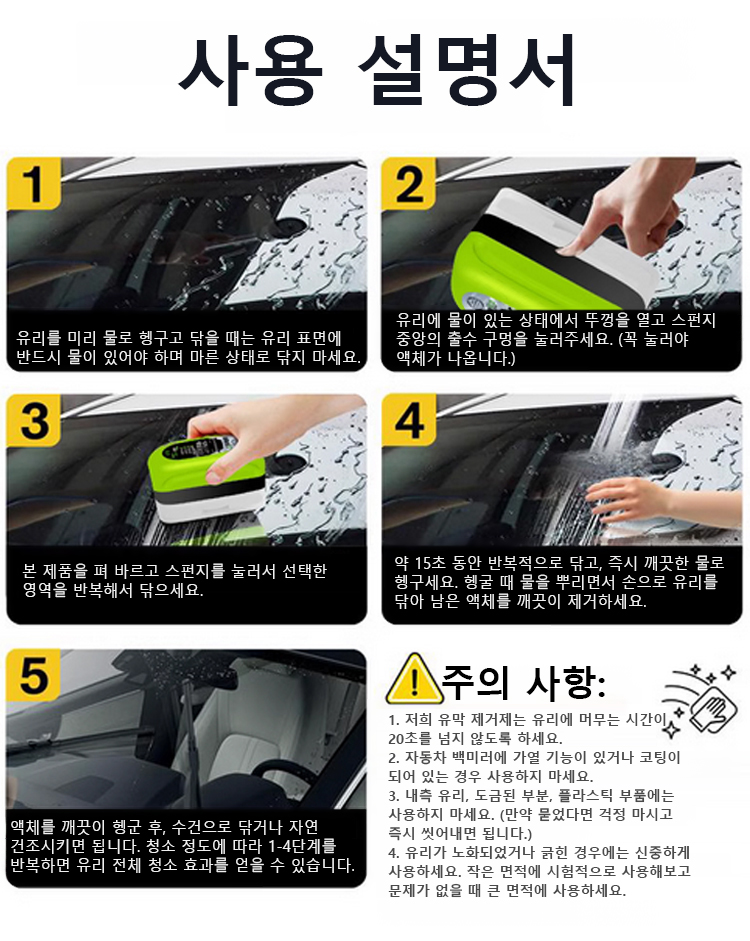 사용 설명서

1

유리를 미리 물로 헹구고 닦을 때는 유리 표면에 반드시 물이 있어야 하며 마른 상태로 닦지 마세요.

2

유리에 물이 있는 상태에서 뚜껑을 열고 스펀지 중앙의 출수 구멍을 눌러주세요. (꼭 눌러야 액체가 나옵니다.)

3

본 제품을 펴 바르고 스펀지를 눌러서 선택한 영역을 반복해서 닦으세요.

4

약 15초 동안 반복적으로 닦고, 즉시 깨끗한 물로 헹구세요. 헹굴 때 물을 뿌리면서 손으로 유리를 닦아 남은 액체를 깨끗이 제거하세요.

5

액체를 깨끗이 헹군 후, 수건으로 닦거나 자연 건조시키면 됩니다. 청소 정도에 따라 1-4단계를 반복하면 유리 전체 청소 효과를 얻을 수 있습니다.

주의 사항:

1. 저희 유막 제거제는 유리에 머무는 시간이 20초를 넘지 않도록 하세요.
2. 자동차 백미러에 가열 기능이 있거나 코팅이 되어 있는 경우 사용하지 마세요.
3. 내측 유리, 도금된 부분, 플라스틱 부품에는 사용하지 마세요. (만약 묻었다면 걱정 마시고 즉시 씻어내면 됩니다.)
4. 유리가 노화되었거나 긁힌 경우에는 신중하게 사용하세요. 작은 면적에 시험적으로 사용해보고 문제가 없을 때 큰 면적에 사용하세요.