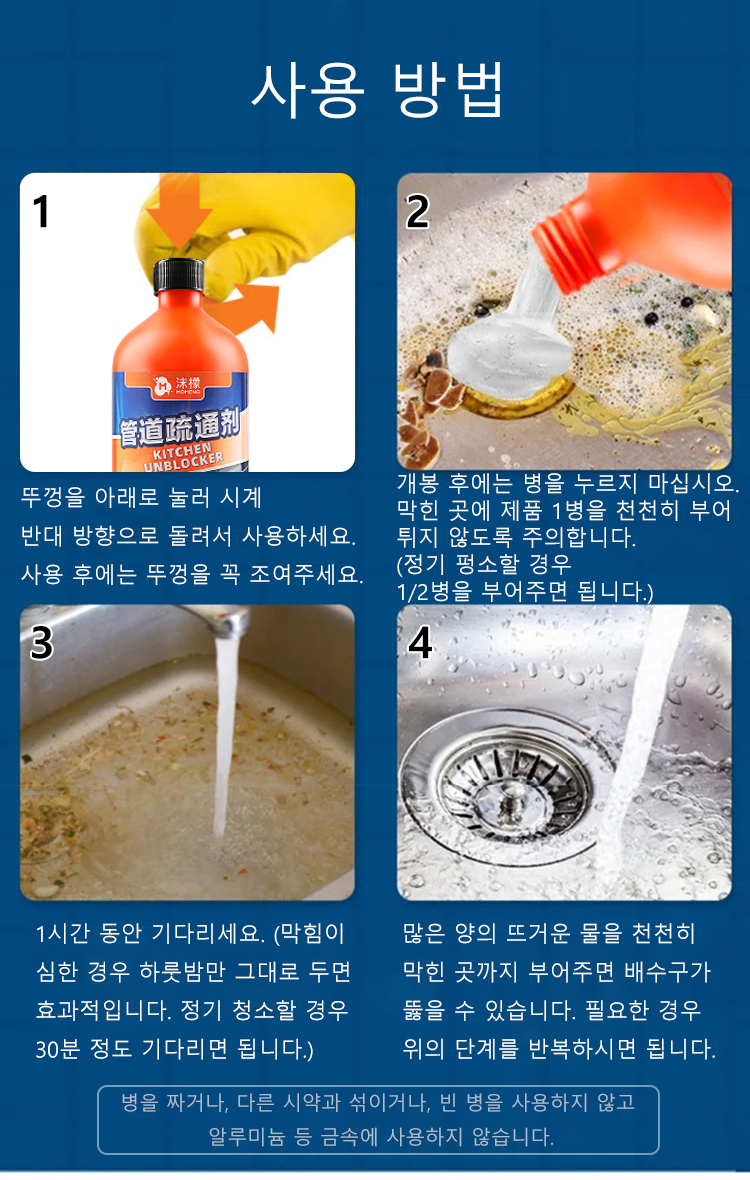 사용 방법

1

沫檬
MOMENG
管道疏通剂
KITCHEN UNBLOCKER

뚜껑을 아래로 눌러 시계 반대 방향으로 돌려서 사용하세요. 사용 후에는 뚜껑을 꼭 조여주세요.

2

개봉 후에는 병을 누르지 마십시오. 막힌 곳에 제품 1병을 천천히 부어 튀지 않도록 주의합니다.
(정기 평소할 경우 1/2병을 부어주면 됩니다.)

3

1시간 동안 기다리세요. (막힘이 심한 경우 하룻밤만 그대로 두면 효과적입니다. 정기 청소할 경우 30분 정도 기다리면 됩니다.)

4

많은 양의 뜨거운 물을 천천히 막힌 곳까지 부어주면 배수구가 뚫을 수 있습니다. 필요한 경우 위의 단계를 반복하시면 됩니다.

병을 짜거나, 다른 시약과 섞이거나, 빈 병을 사용하지 않고 알루미늄 등 금속에 사용하지 않습니다.