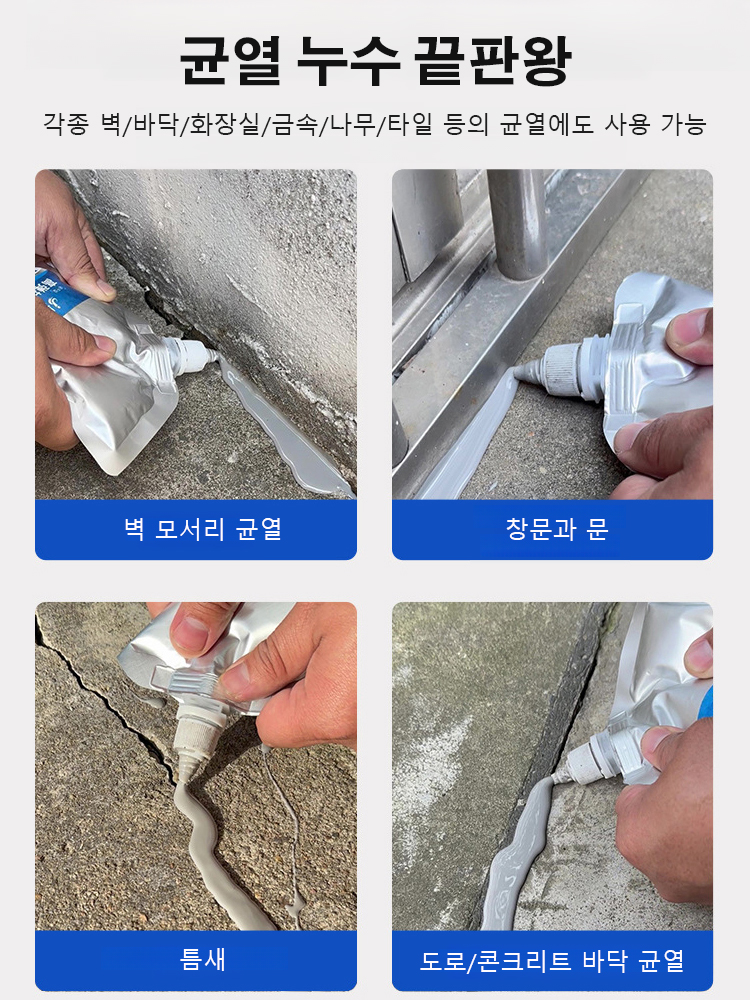 균열 누수 끝판왕

각종 벽/바닥/화장실/금속/나무/타일 등의 균열에도 사용 가능

벽 모서리 균열

창문과 문

틈새

도로/콘크리트 바닥 균열