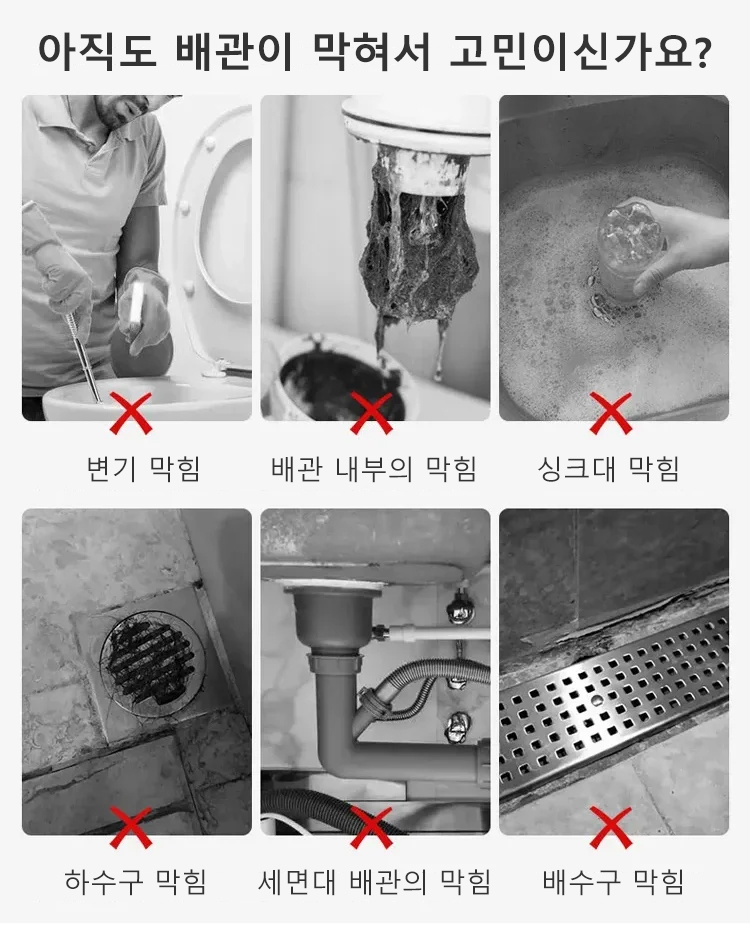 아직도 배관이 막혀서 고민이신가요?

변기 막힘

배관 내부의 막힘

싱크대 막힘

하수구 막힘

세면대 배관의 막힘

배수구 막힘