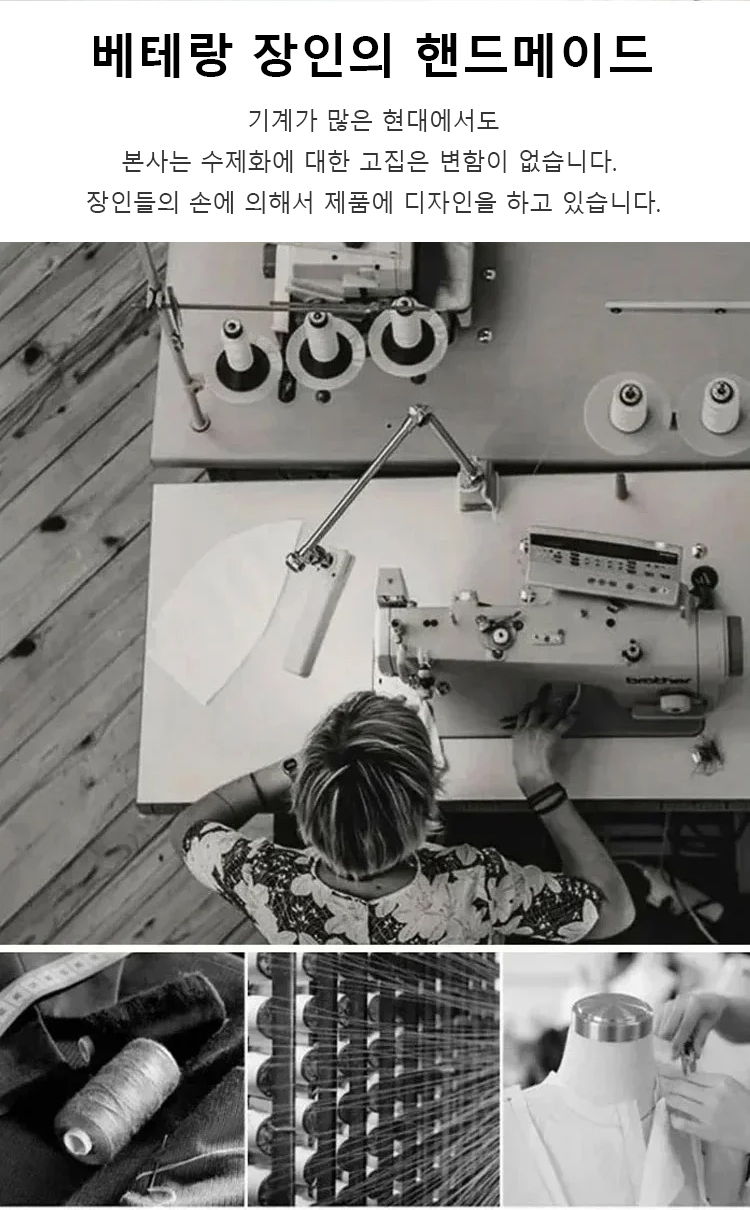 베테랑 장인의 핸드메이드

기계가 많은 현대에서도
본사는 수제화에 대한 고집은 변함이 없습니다.
장인들의 손에 의해서 제품에 디자인을 하고 있습니다.

brother