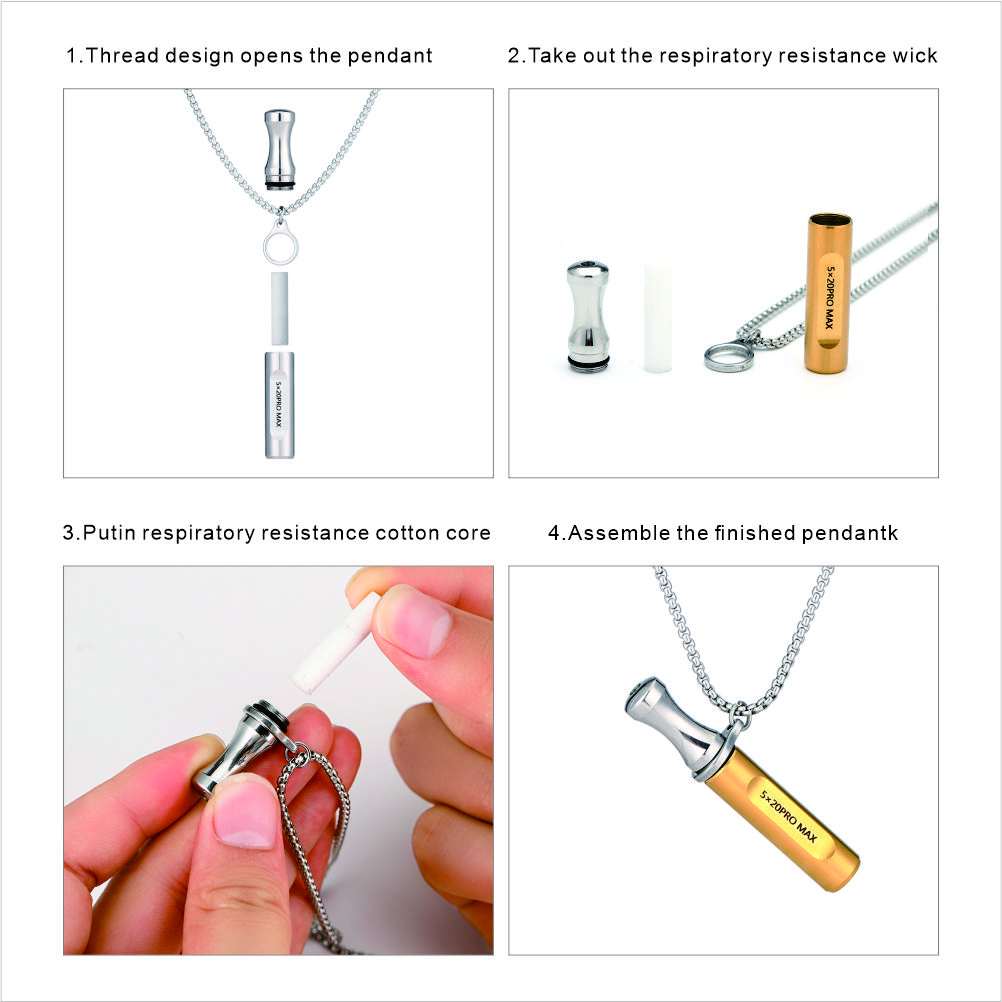 1.Thread design opens the pendant

5×20PRO MAX

2.Take out the respiratory resistance wick

5×20PRO MAX

3.Putin respiratory resistance cotton core

4.Assemble the finished pendantk

5×20PRO MAX