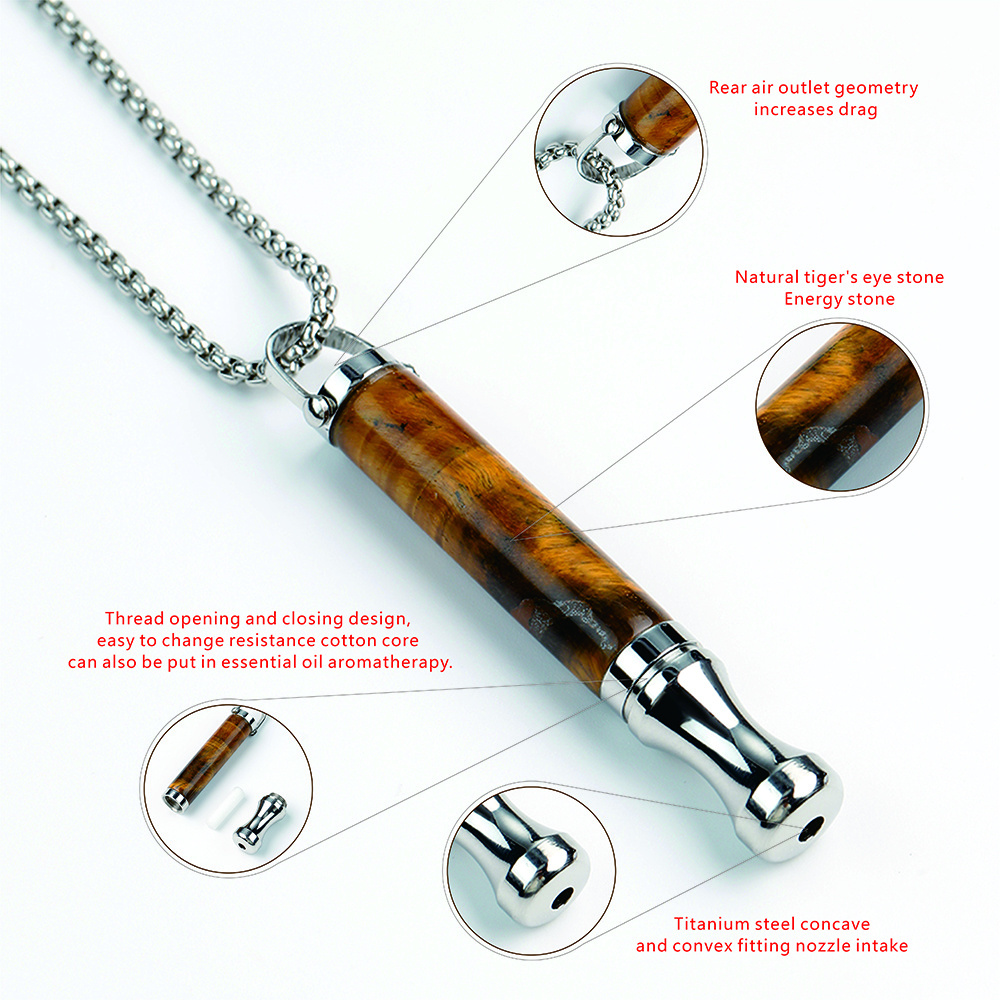 Rear air outlet geometry
increases drag

Natural tiger's eye stone
Energy stone

Thread opening and closing design,
easy to change resistance cotton core
can also be put in essential oil aromatherapy.

Titanium steel concave
and convex fitting nozzle intake