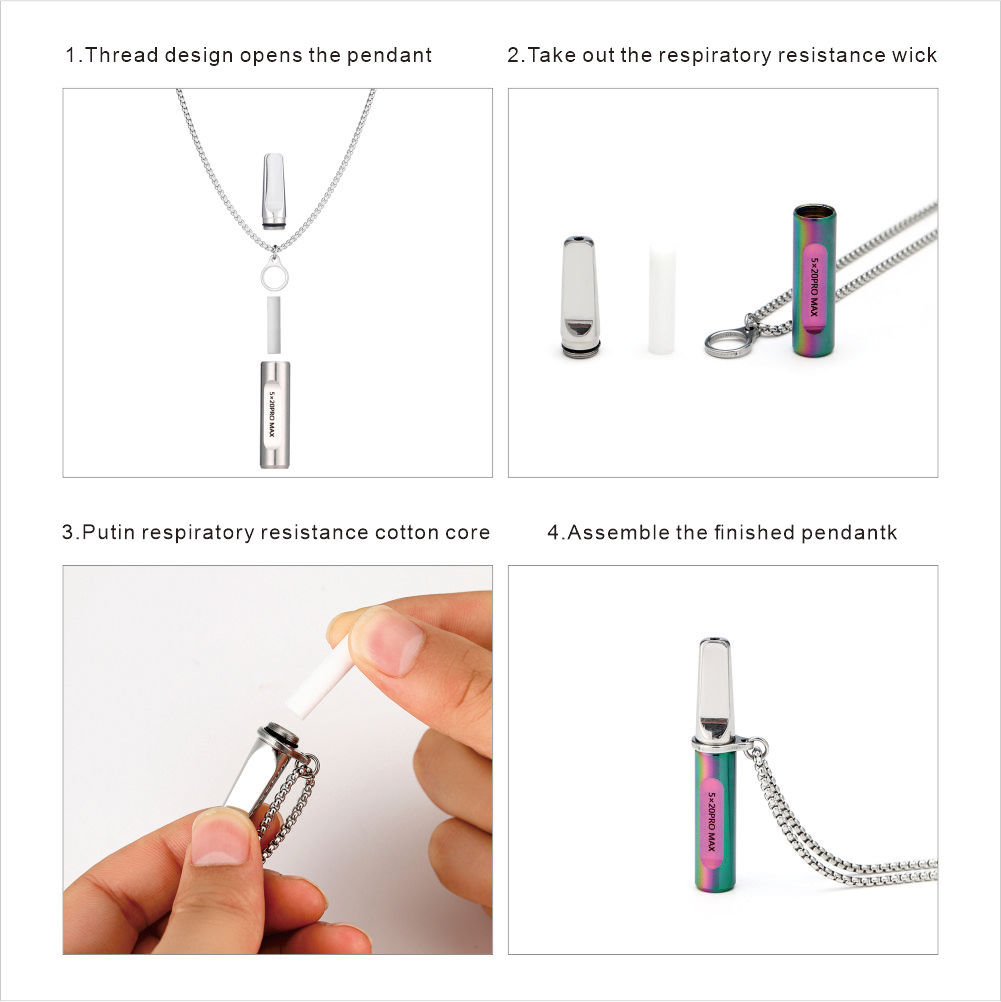 1.Thread design opens the pendant

5×20PRO MAX

2.Take out the respiratory resistance wick

5×20PRO MAX

3.Putin respiratory resistance cotton core

4.Assemble the finished pendantk

5×20PRO MAX