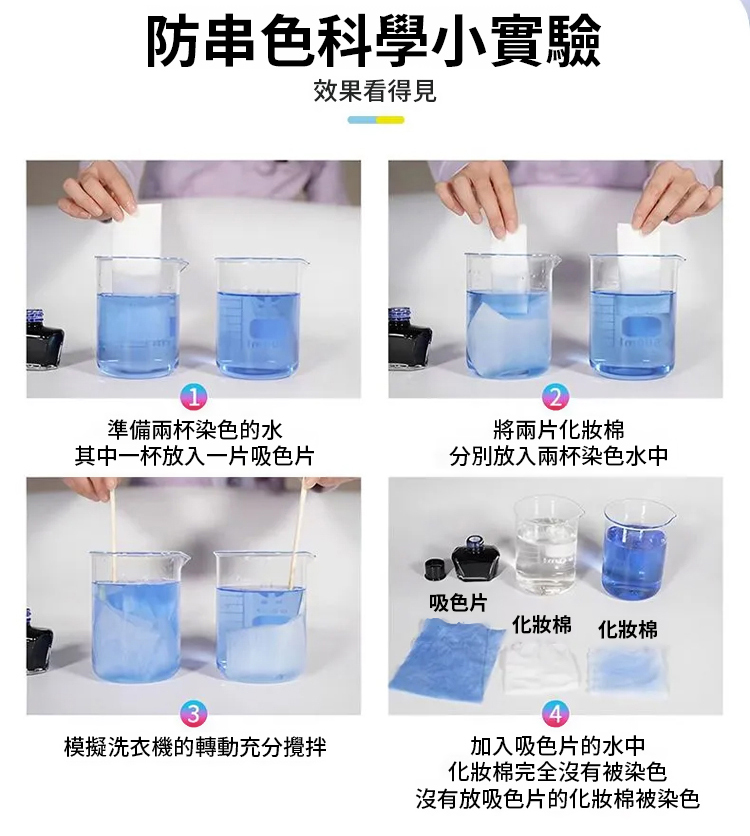 防串色科學小實驗

效果看得見

1

準備兩杯染色的水
其中一杯放入一片吸色片

2

將兩片化妝棉
分別放入兩杯染色水中

3

模擬洗衣機的轉動充分攪拌

吸色片

化妝棉

化妝棉

4

加入吸色片的水中
化妝棉完全沒有被染色
沒有放吸色片的化妝棉被染色