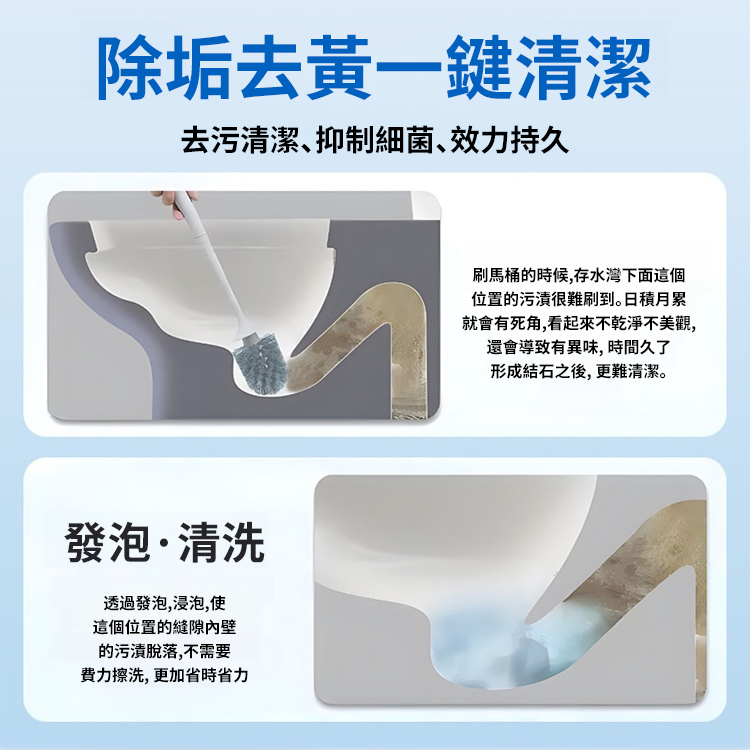 除垢去黃一鍵清潔

去污清潔、抑制細菌、效力持久

刷馬桶的時候,存水灣下面這個位置的污漬很難刷到。日積月累就會有死角,看起來不乾淨不美觀,還會導致有異味, 時間久了形成結石之後, 更難清潔。

發泡·清洗

透過發泡,浸泡,使這個位置的縫隙內壁的污漬脫落,不需要費力擦洗, 更加省時省力