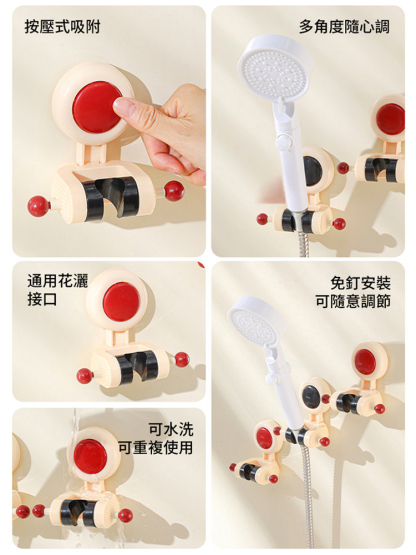 按壓式吸附

多角度隨心調

通用花灑
接口

免釘安裝
可隨意調節

可水洗
可重複使用