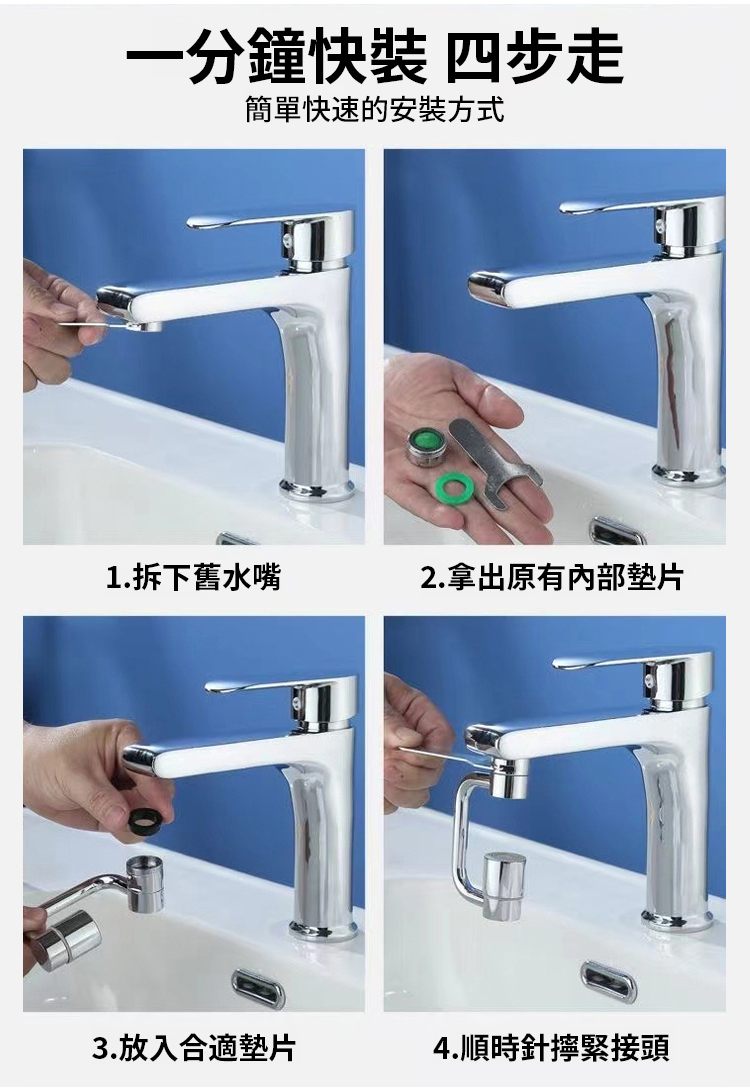 一分鐘快裝 四步走
簡單快速的安裝方式

1.拆下舊水嘴

2.拿出原有內部墊片

3.放入合適墊片

4.順時針擰緊接頭