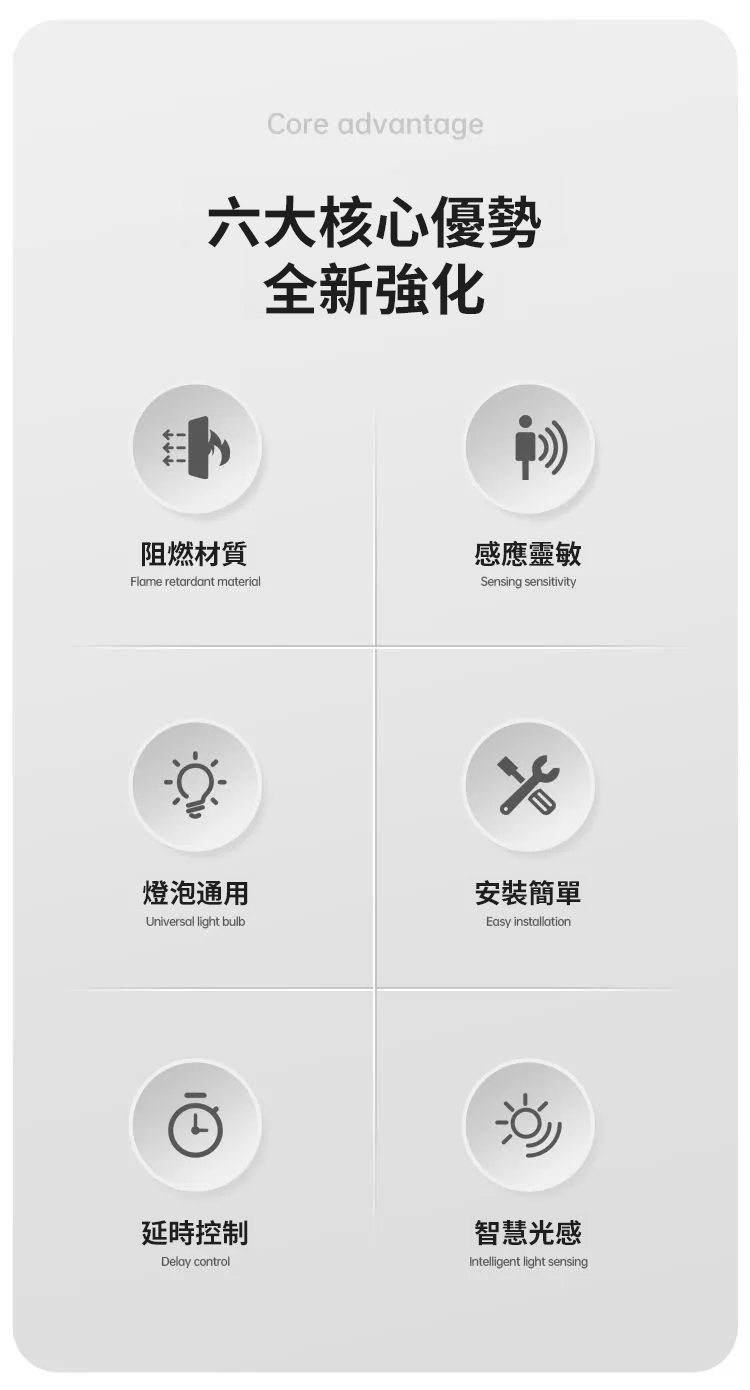 Core advantage

六大核心優勢
全新強化

阻燃材質
Flame retardant material

感應靈敏
Sensing sensitivity

燈泡通用
Universal light bulb

安裝簡單
Easy installation

延時控制
Delay control

智慧光感
Intelligent light sensing