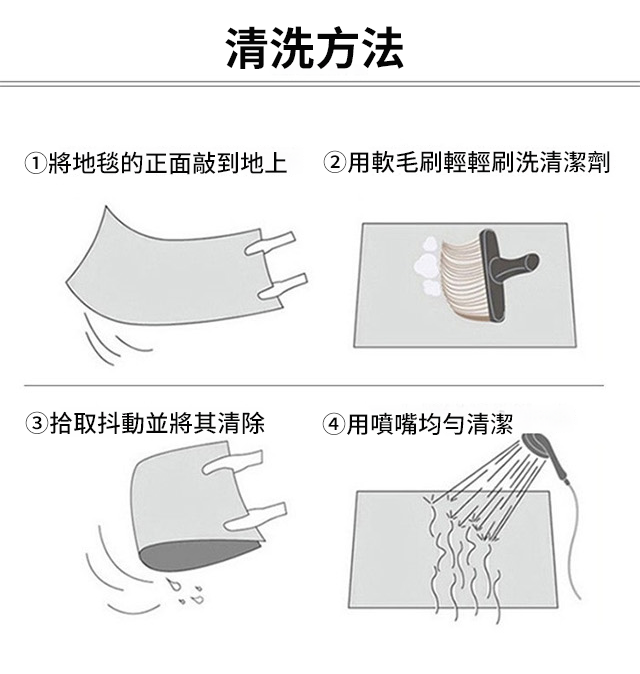 清洗方法

①將地毯的正面敲到地上

②用軟毛刷輕輕刷洗清潔劑

③拾取抖動並將其清除

④用噴嘴均勻清潔