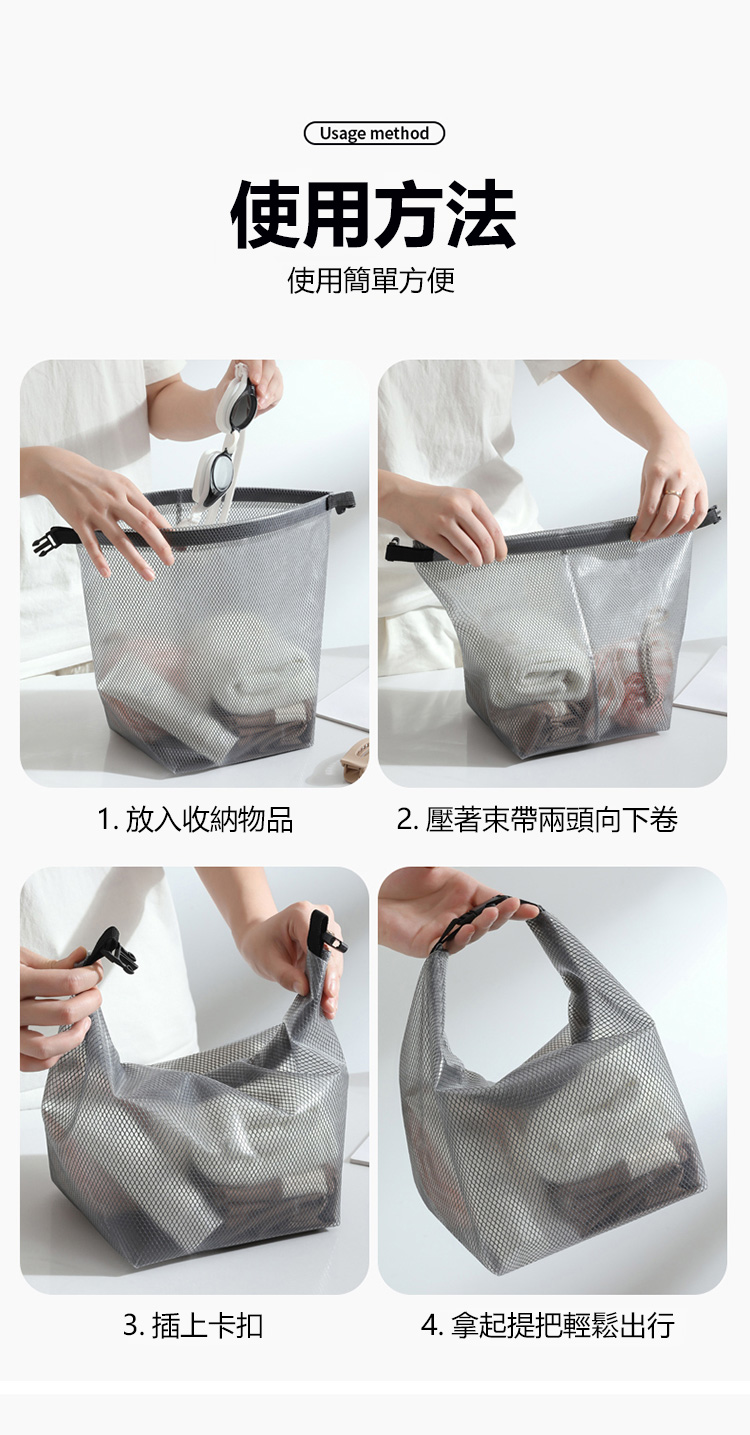 Usage method

使用方法

使用簡單方便

1. 放入收納物品

2. 壓著束帶兩頭向下卷

3. 插上卡扣

4. 拿起提把輕鬆出行