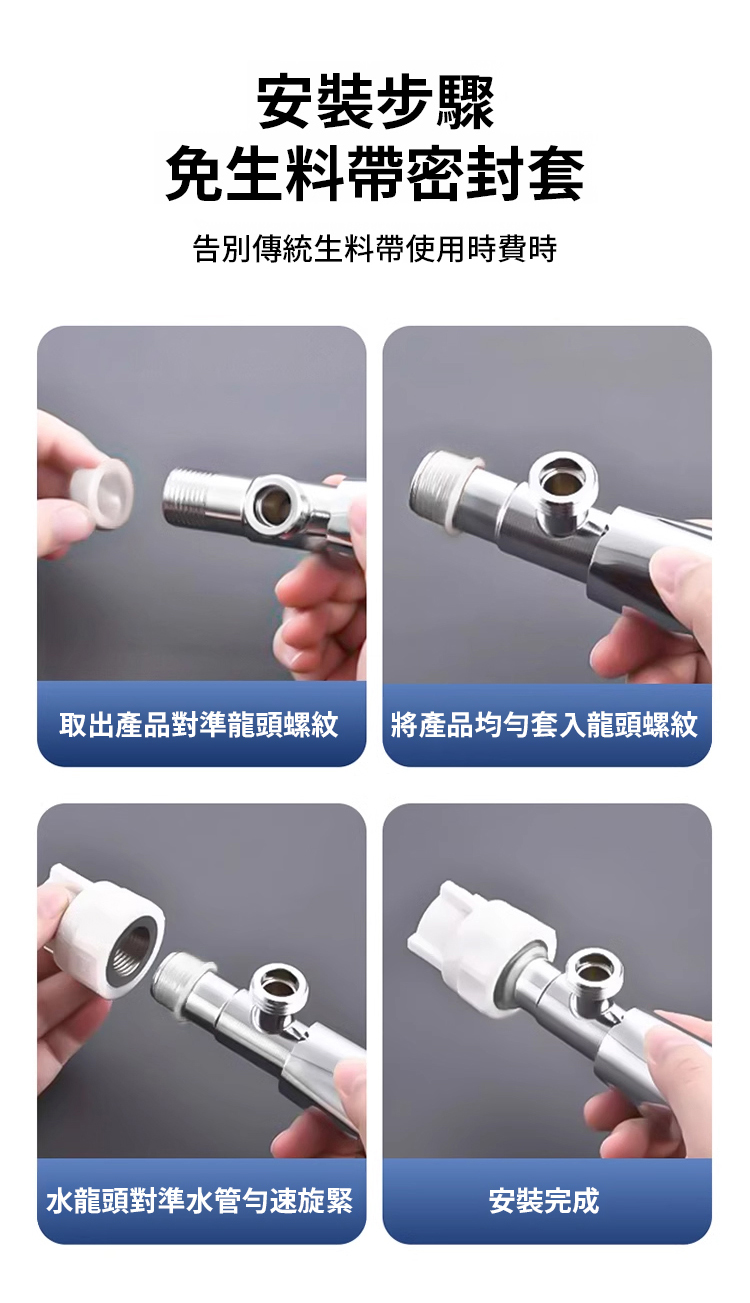 安裝步驟
免生料帶密封套

告別傳統生料帶使用時費時

取出產品對準龍頭螺紋

將產品均勻套入龍頭螺紋

水龍頭對準水管勻速旋緊

安裝完成