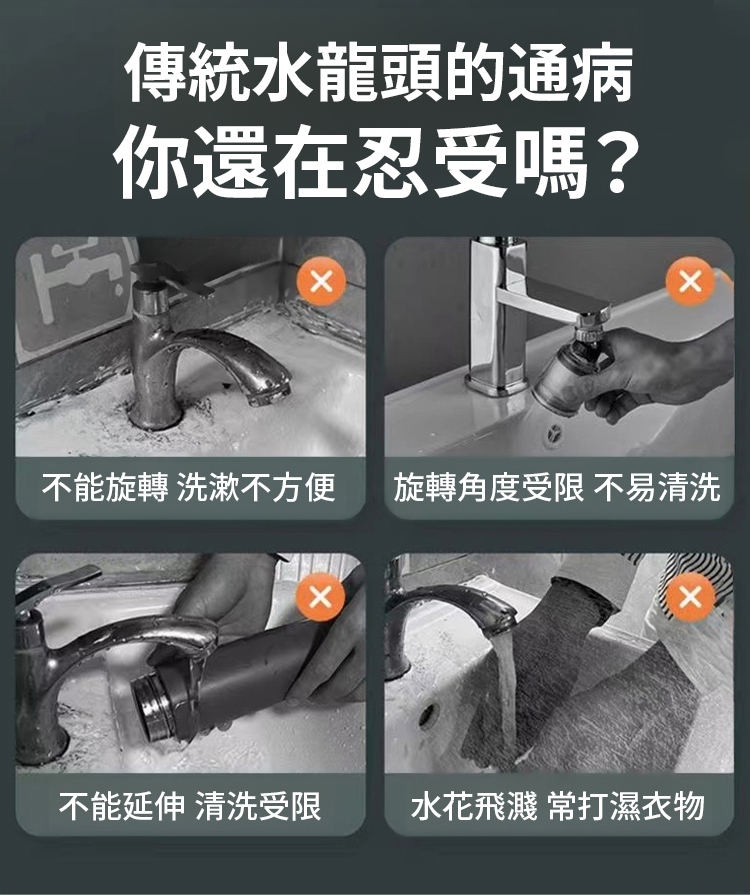 傳統水龍頭的通病
你還在忍受嗎？

不能旋轉 洗漱不方便

旋轉角度受限 不易清洗

不能延伸 清洗受限

水花飛濺 常打濕衣物