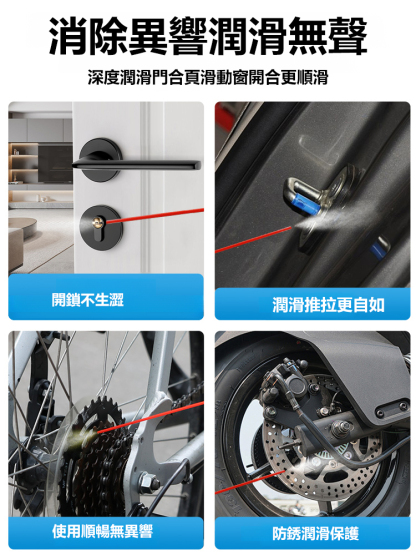 消除異響潤滑無聲

深度潤滑門合頁滑動窗開合更順滑

開鎖不生澀

潤滑推拉更自如

使用順暢無異響

防銹潤滑保護