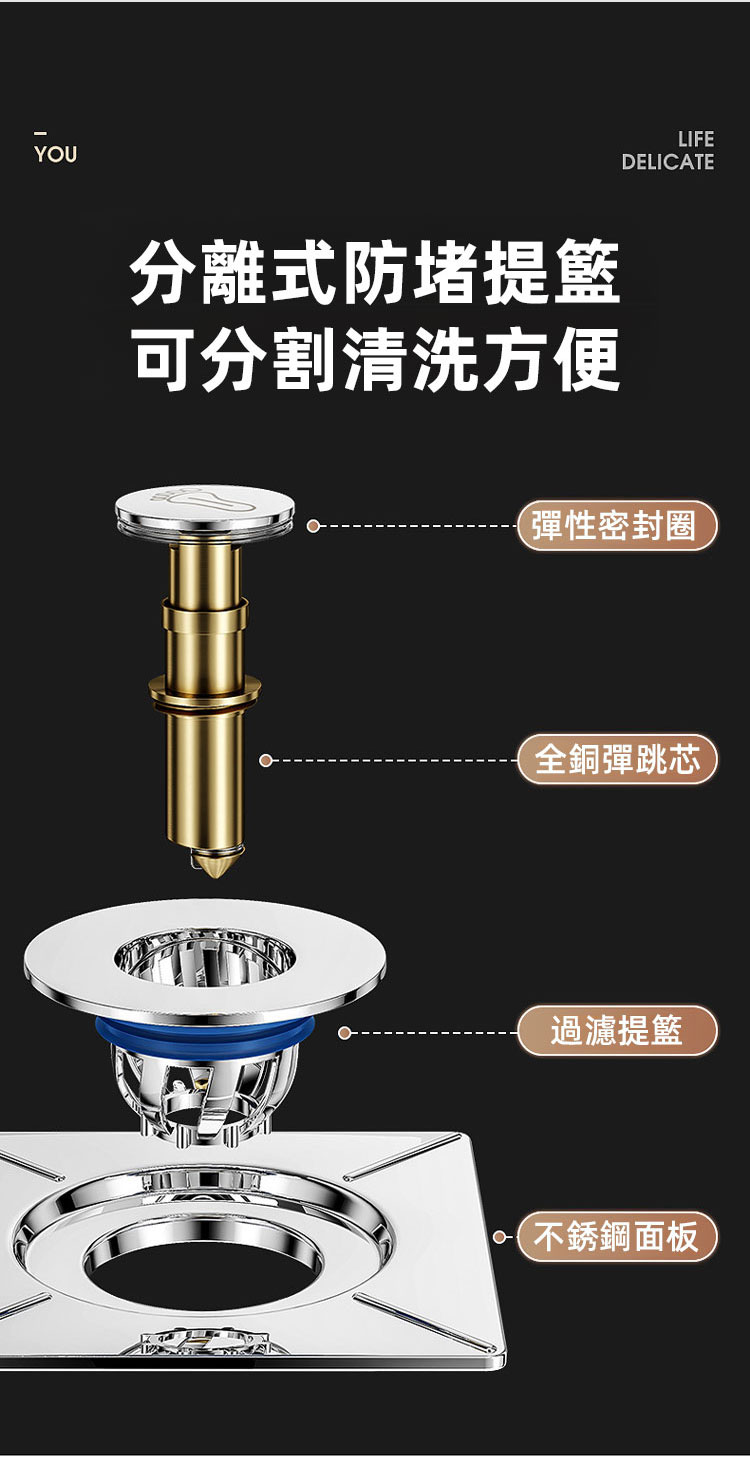 YOU

LIFE
DELICATE

分離式防堵提籃
可分割清洗方便

彈性密封圈

全銅彈跳芯

過濾提籃

不銹鋼面板