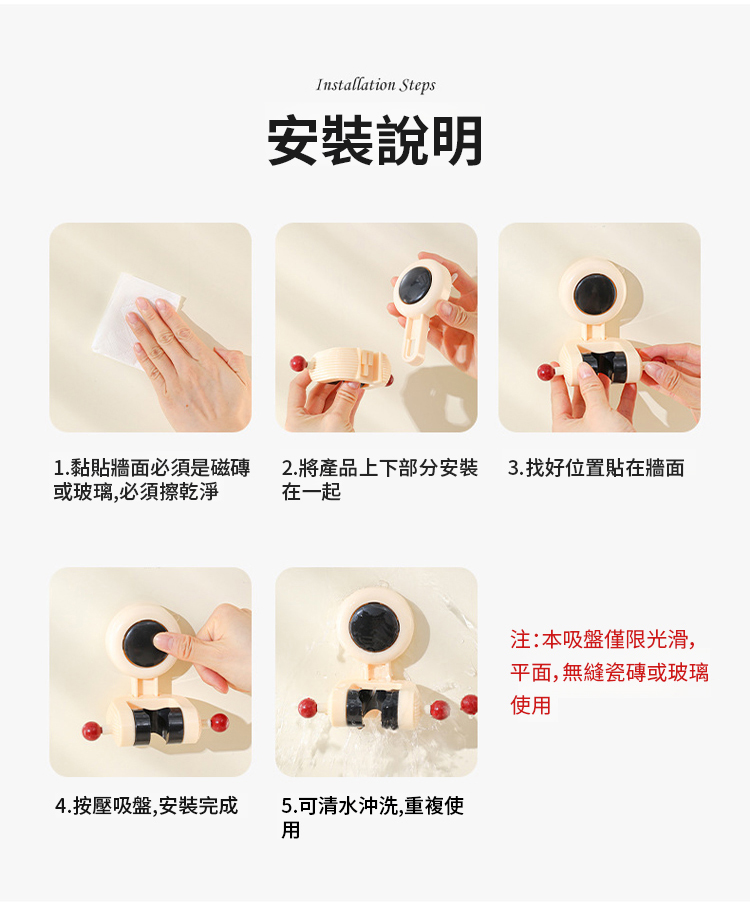 Installation Steps

安裝說明

1.黏貼牆面必須是磁磚或玻璃,必須擦乾淨

2.將產品上下部分安裝在一起

3.找好位置貼在牆面

4.按壓吸盤,安裝完成

5.可清水沖洗,重複使用

注:本吸盤僅限光滑,平面,無縫瓷磚或玻璃使用