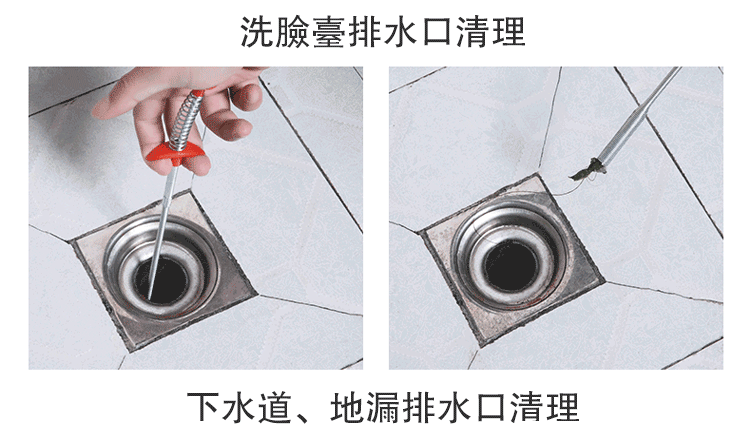 洗臉臺排水口清理

下水道、地漏排水口清理