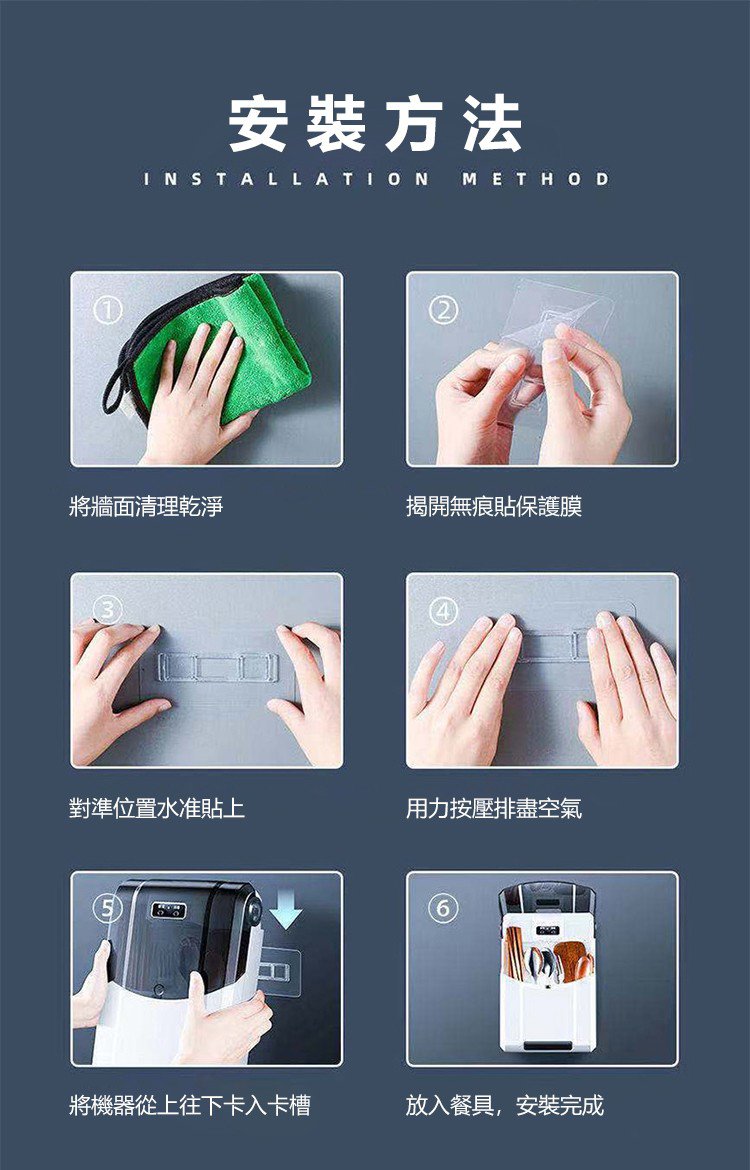 安裝方法
INSTALLATION METHOD

①
將牆面清理乾淨

②
揭開無痕貼保護膜

③
對準位置水准貼上

④
用力按壓排盡空氣

⑤
將機器從上往下卡入卡槽

⑥
放入餐具，安裝完成