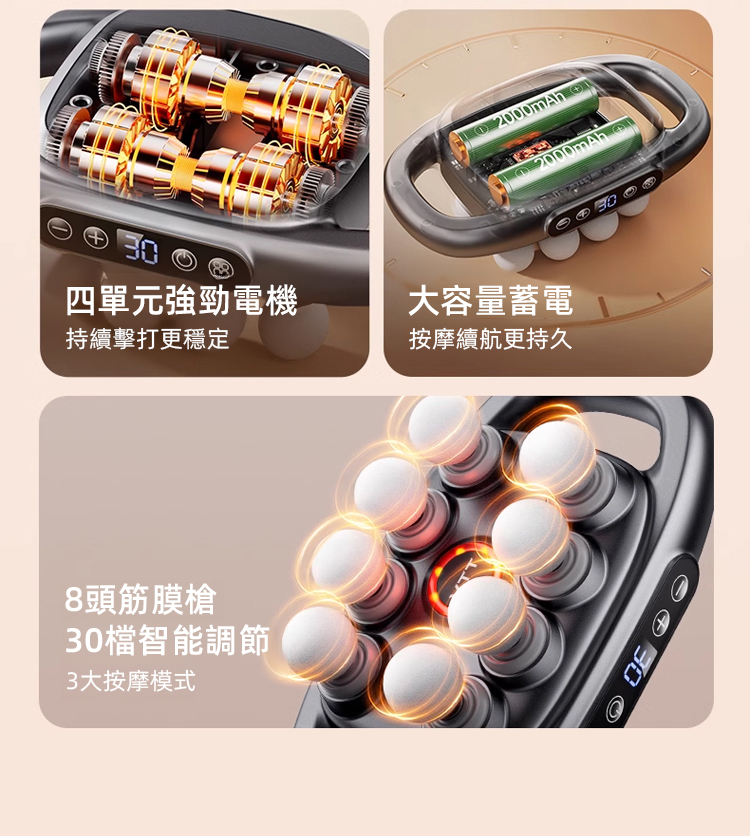 30

四單元強勁電機
持續擊打更穩定

2000mAh
2000mAh
30

大容量蓄電
按摩續航更持久

8頭筋膜槍
30檔智能調節
3大按摩模式

30