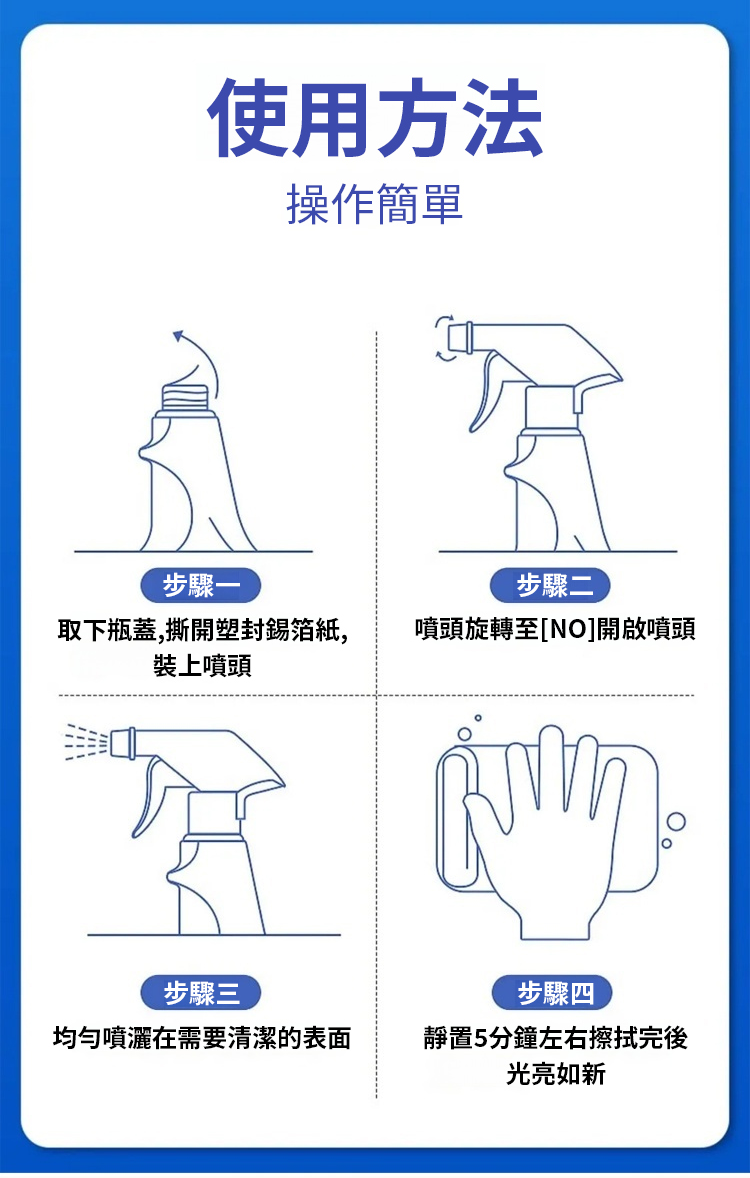 使用方法
操作簡單

步驟一
取下瓶蓋,撕開塑封錫箔紙,裝上噴頭

步驟二
噴頭旋轉至[NO]開啟噴頭

步驟三
均勻噴灑在需要清潔的表面

步驟四
靜置5分鐘左右擦拭完後光亮如新