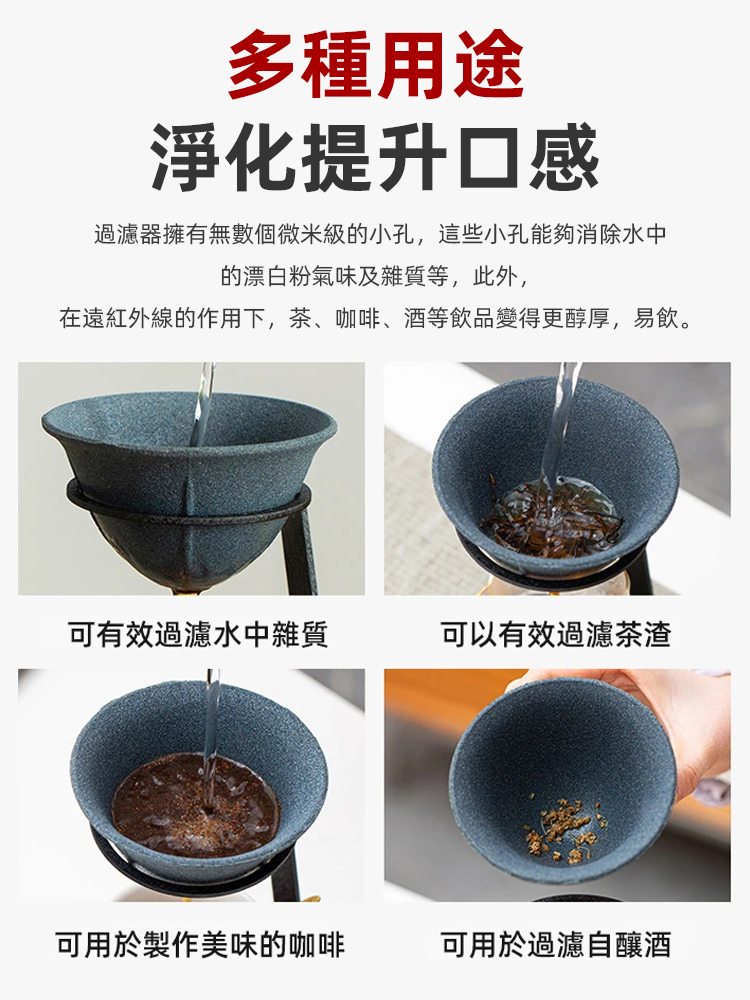 多種用途
淨化提升口感

過濾器擁有無數個微米級的小孔，這些小孔能夠消除水中的漂白粉氣味及雜質等，此外，在遠紅外線的作用下，茶、咖啡、酒等飲品變得更醇厚，易飲。

可有效過濾水中雜質

可以有效過濾茶渣

可用於製作美味的咖啡

可用於過濾自釀酒