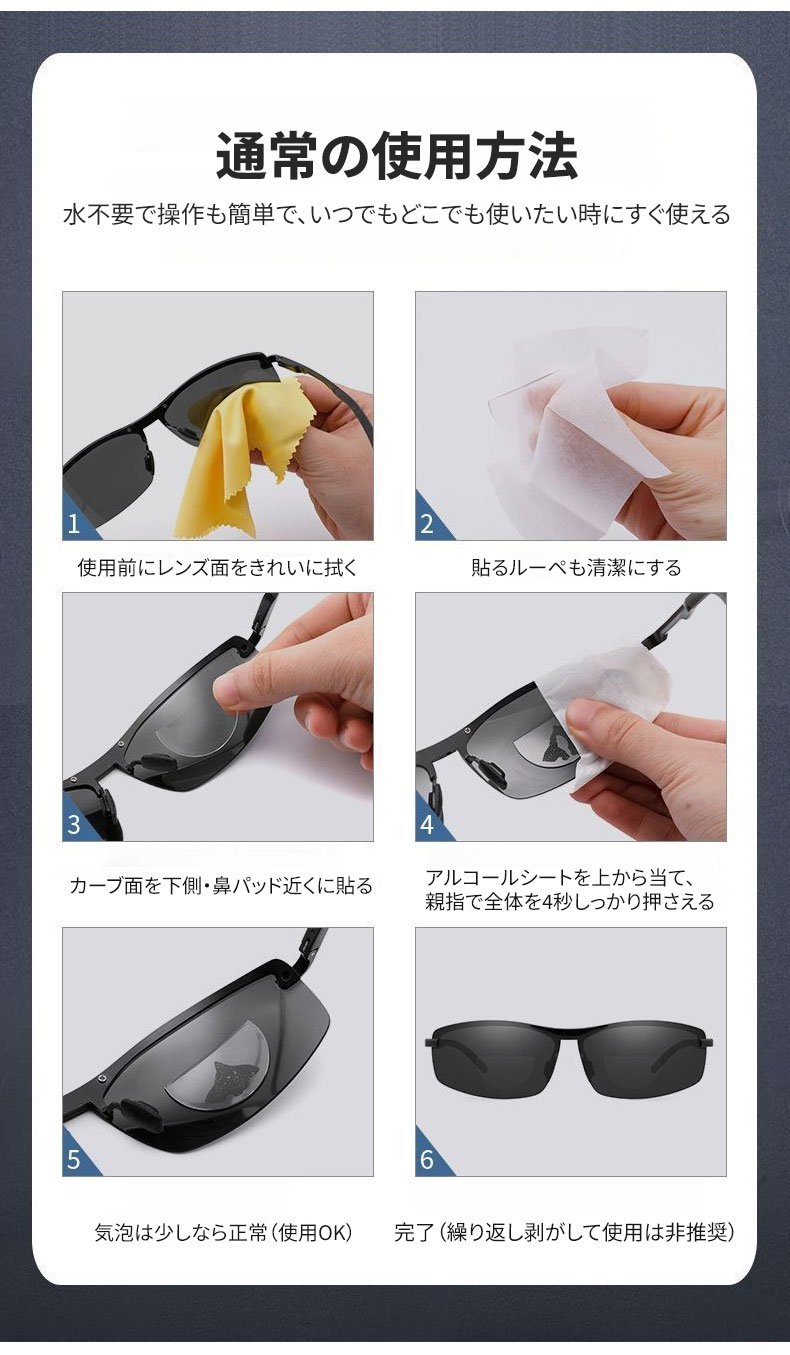 通常の使用方法

水不要で操作も簡単で、いつでもどこでも使いたい時にすぐ使える

1

使用前にレンズ面をきれいに拭く

2

貼るルーペも清潔にする

3

カーブ面を下側・鼻パッド近くに貼る

4

アルコールシートを上から当て、親指で全体を4秒しっかり押さえる

5

気泡は少しなら正常（使用OK）

6

完了（繰り返し剥がして使用は非推奨）