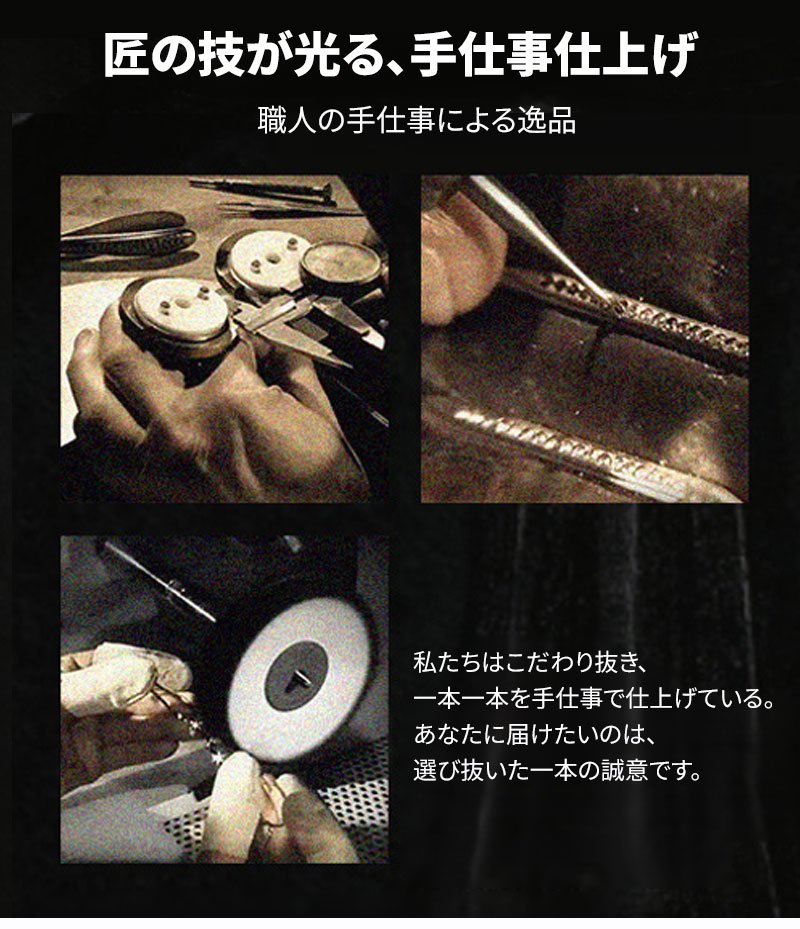 匠の技が光る、手仕事仕上げ

職人の手仕事による逸品

私たちはこだわり抜き、
一本一本を手仕事で仕上げている。
あなたに届けたいのは、
選び抜いた一本の誠意です。