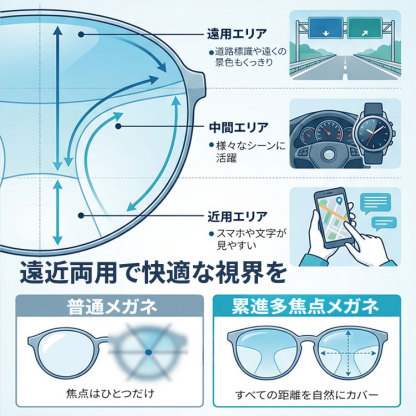 遠用エリア
●道路標識や遠くの景色もくっきり

中間エリア
●様々なシーンに活躍

近用エリア
●スマホや文字が見やすい

遠近両用で快適な視界を

普通メガネ
焦点はひとつだけ

累進多焦点メガネ
すべての距離を自然にカバー