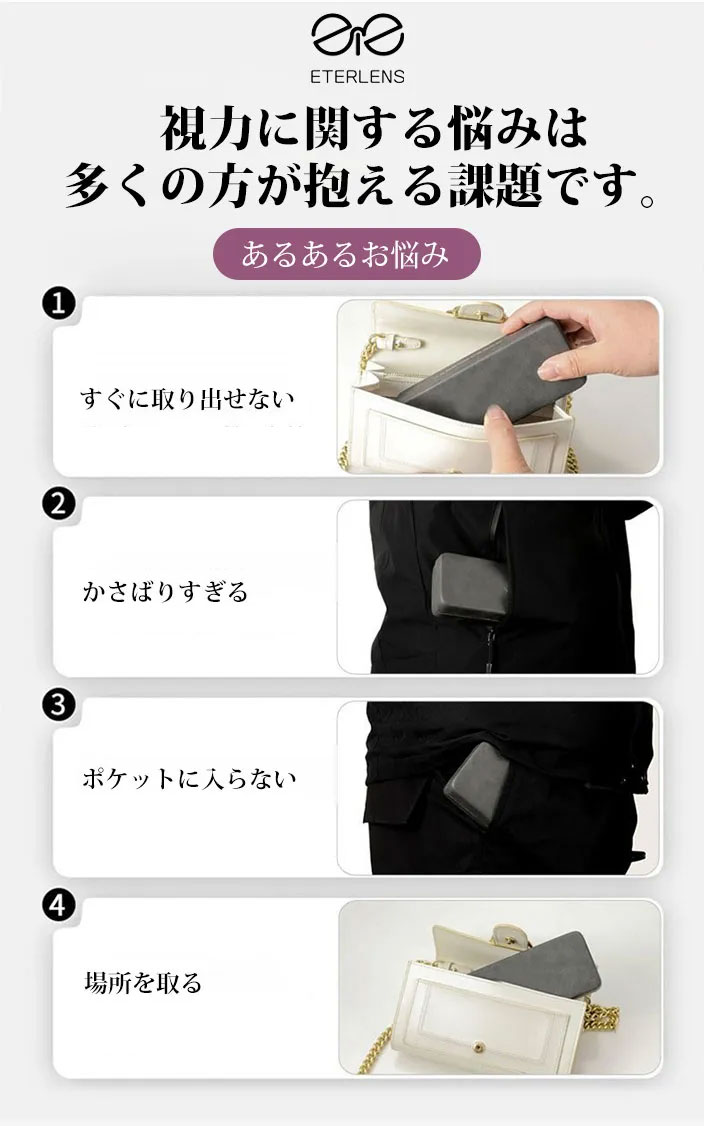 ETERLENS

視力に関する悩みは
多くの方が抱える課題です。

あるあるお悩み

1
すぐに取り出せない

2
かさばりすぎる

3
ポケットに入らない

4
場所を取る