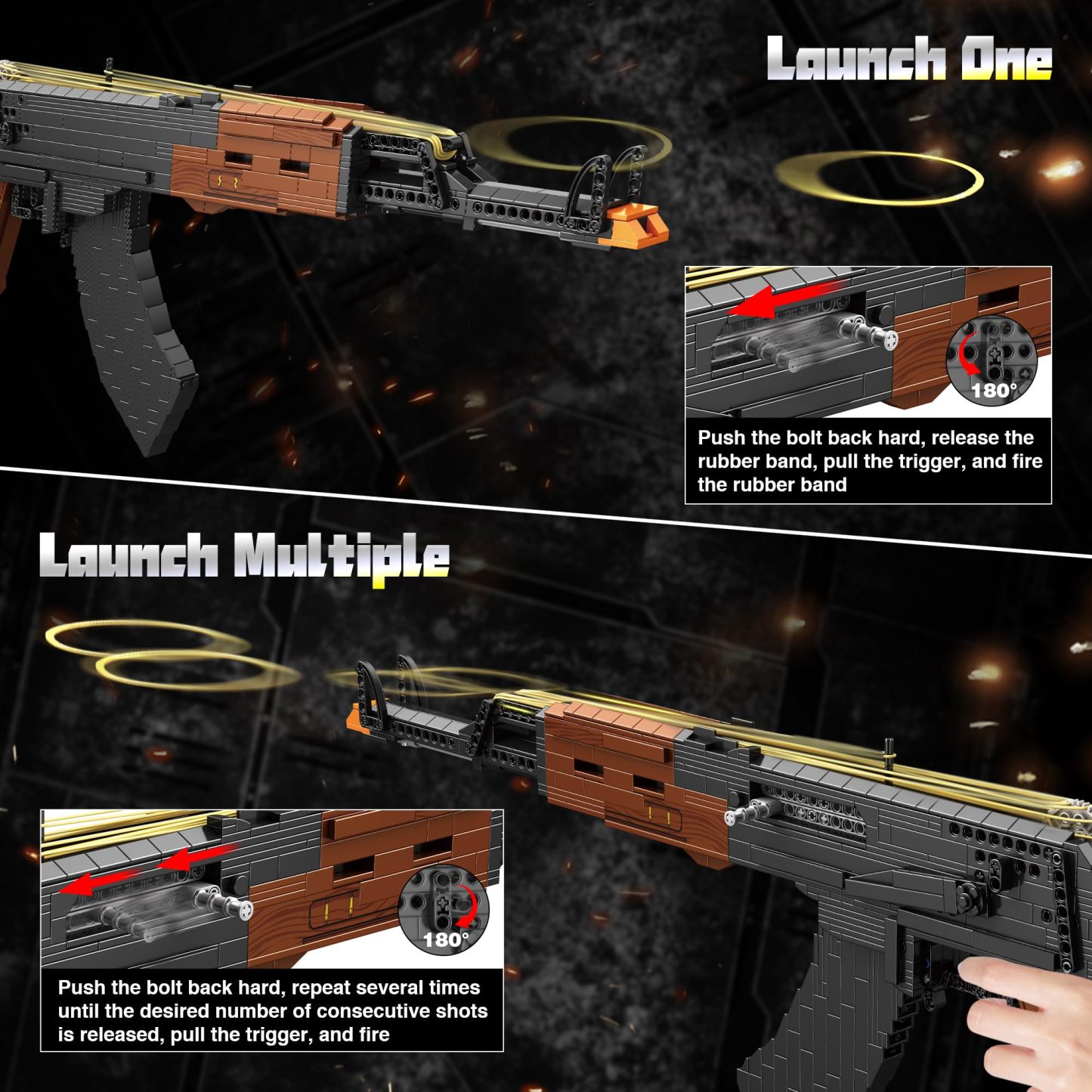 Launch One

180°

Push the bolt back hard, release the rubber band, pull the trigger, and fire the rubber band

Launch Multiple

180°

Push the bolt back hard, repeat several times until the desired number of consecutive shots is released, pull the trigger, and fire