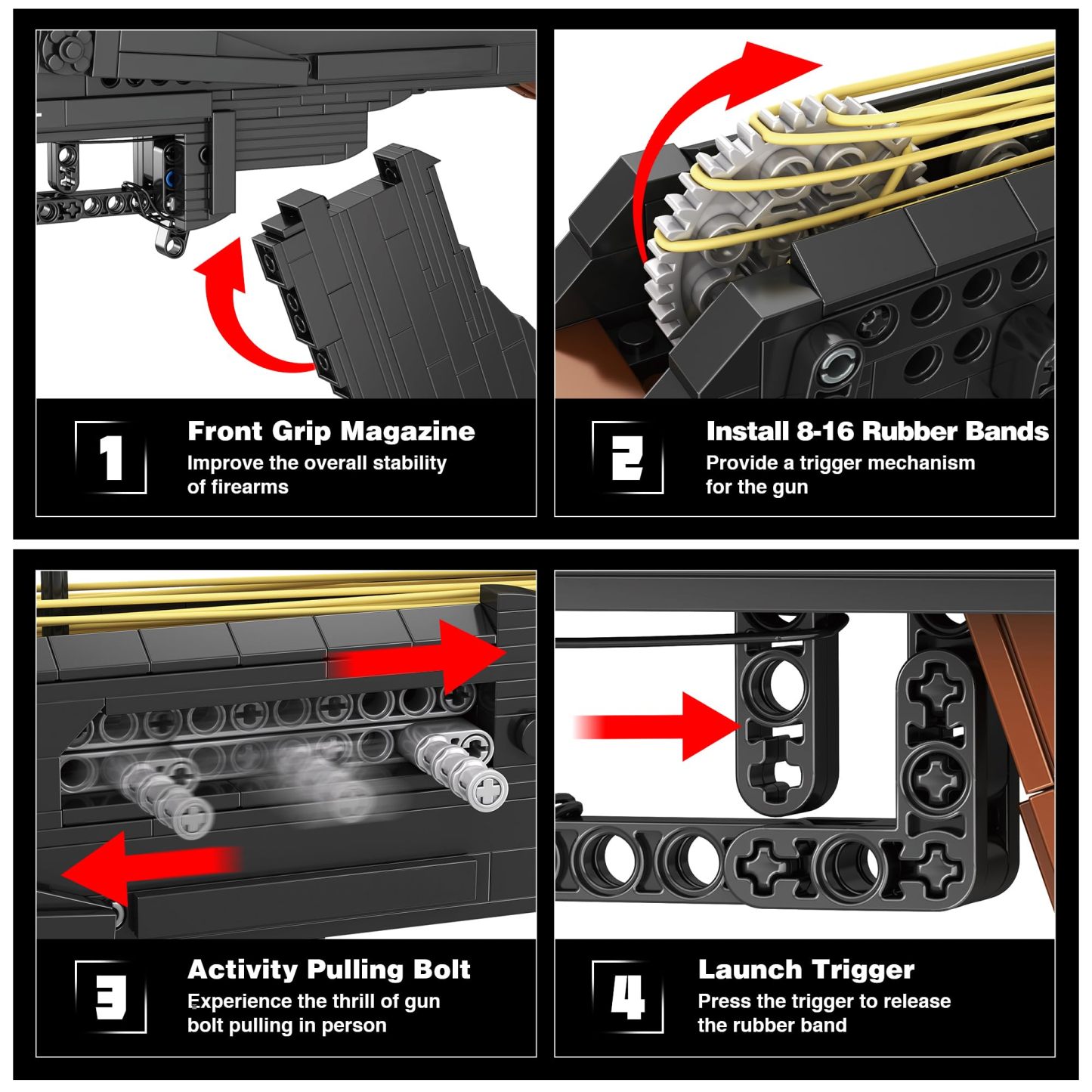 1
Front Grip Magazine
Improve the overall stability of firearms

2
Install 8-16 Rubber Bands
Provide a trigger mechanism for the gun

3
Activity Pulling Bolt
Experience the thrill of gun bolt pulling in person

4
Launch Trigger
Press the trigger to release the rubber band