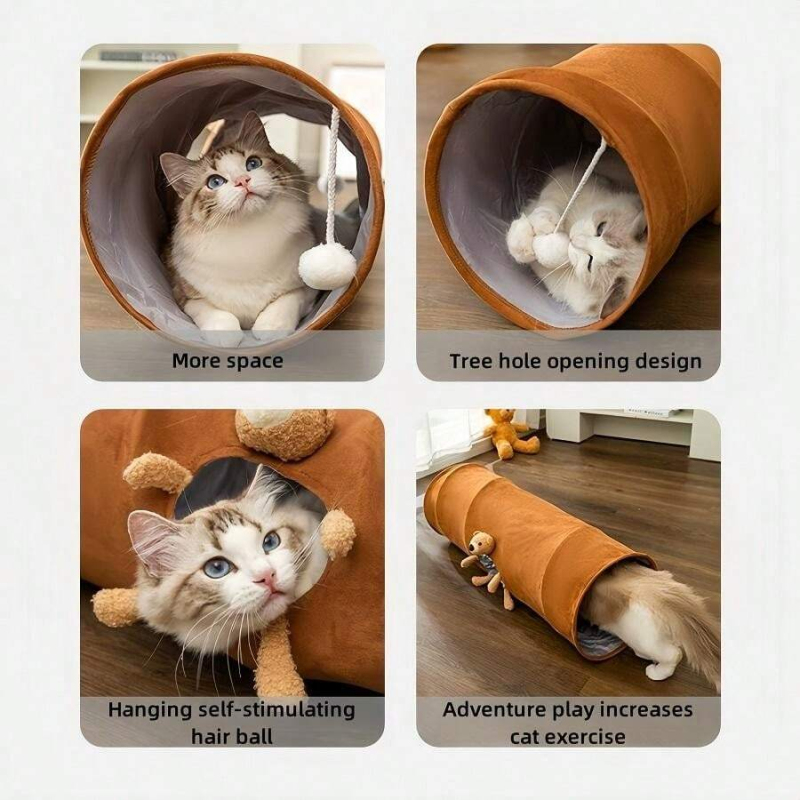 More space

Tree hole opening design

Hanging self-stimulating hair ball

Adventure play increases cat exercise