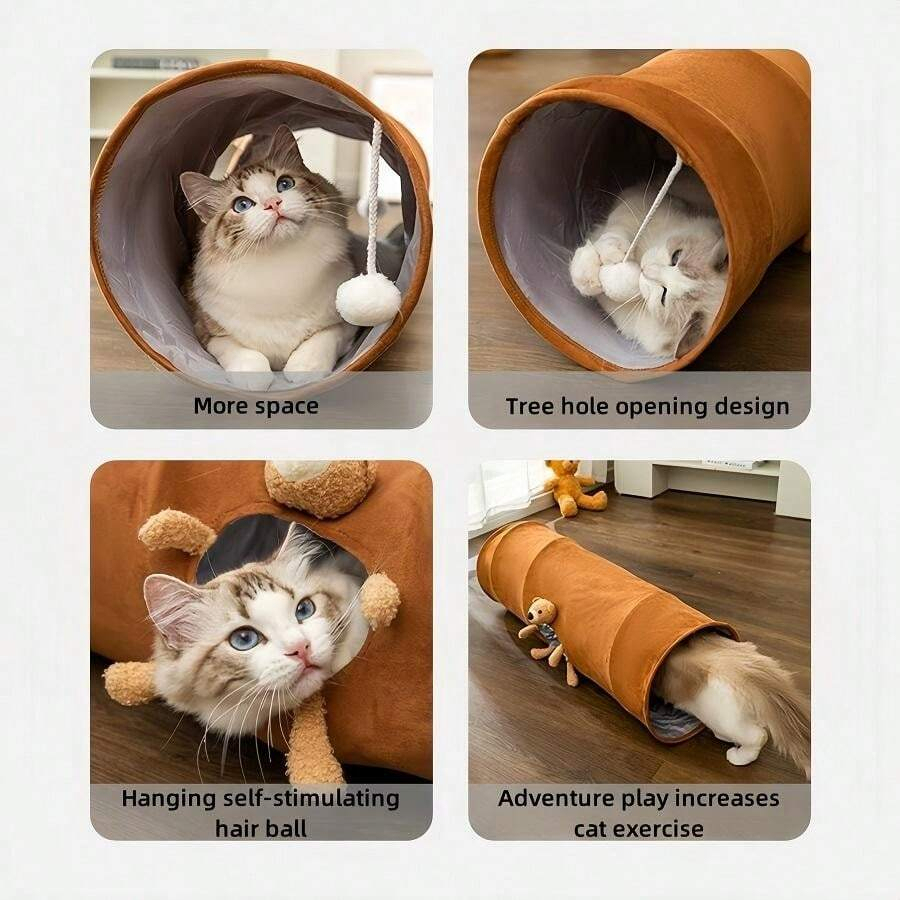 More space

Tree hole opening design

Hanging self-stimulating hair ball

Adventure play increases cat exercise