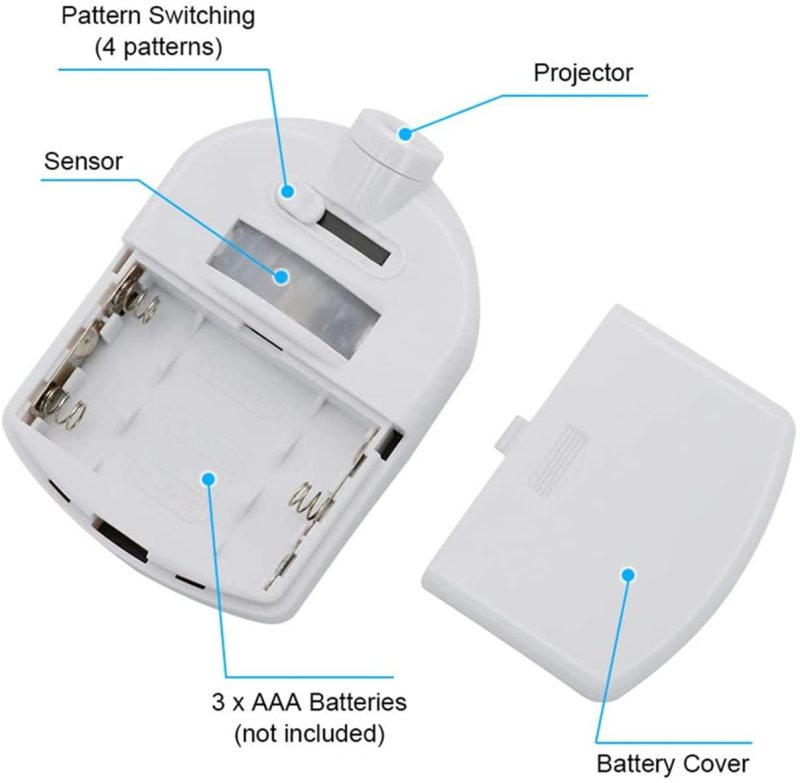 Pattern Switching
(4 patterns)

Projector

Sensor

3 x AAA Batteries
(not included)

Battery Cover