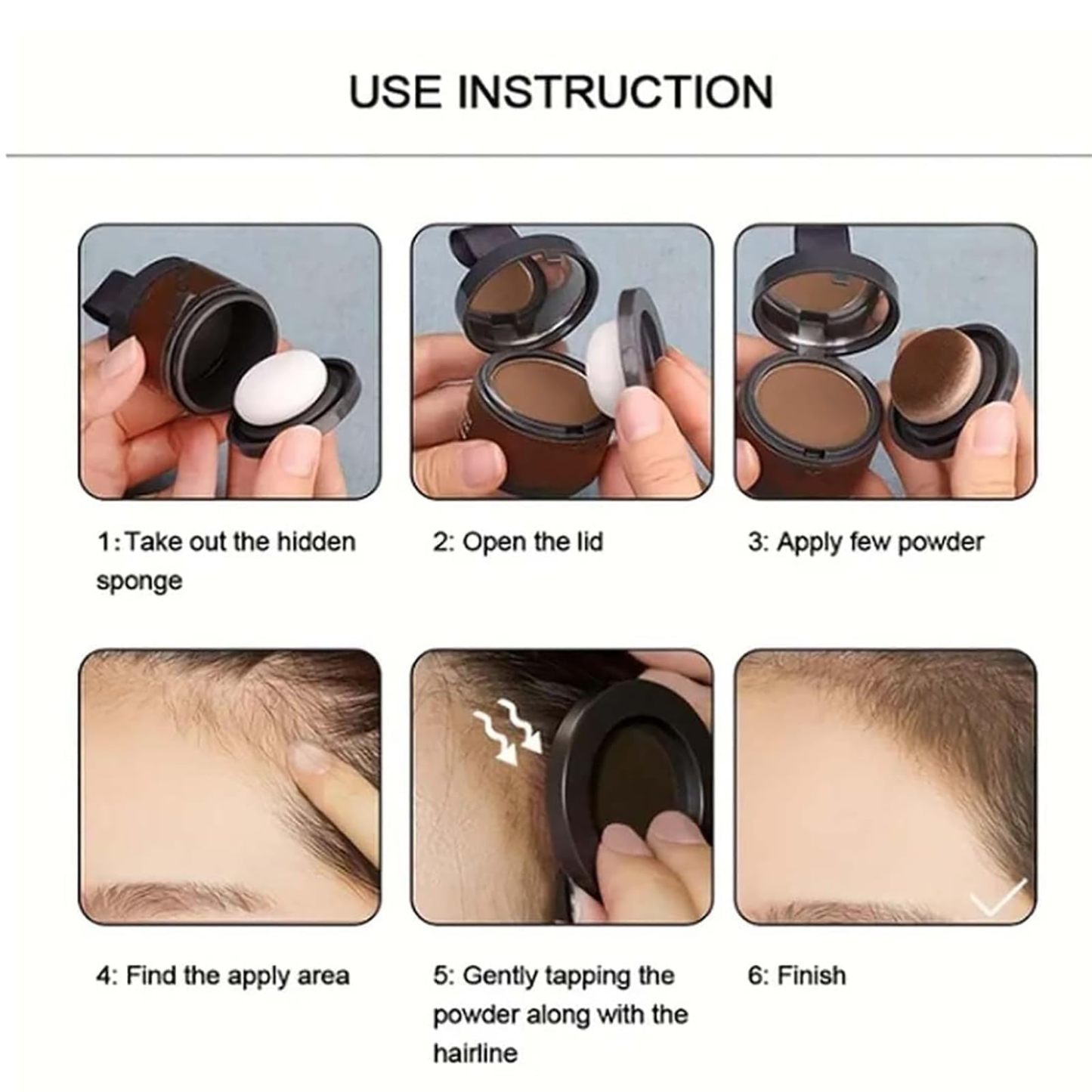 USE INSTRUCTION

1:Take out the hidden sponge

2: Open the lid

3: Apply few powder

4: Find the apply area

5: Gently tapping the powder along with the hairline

6: Finish