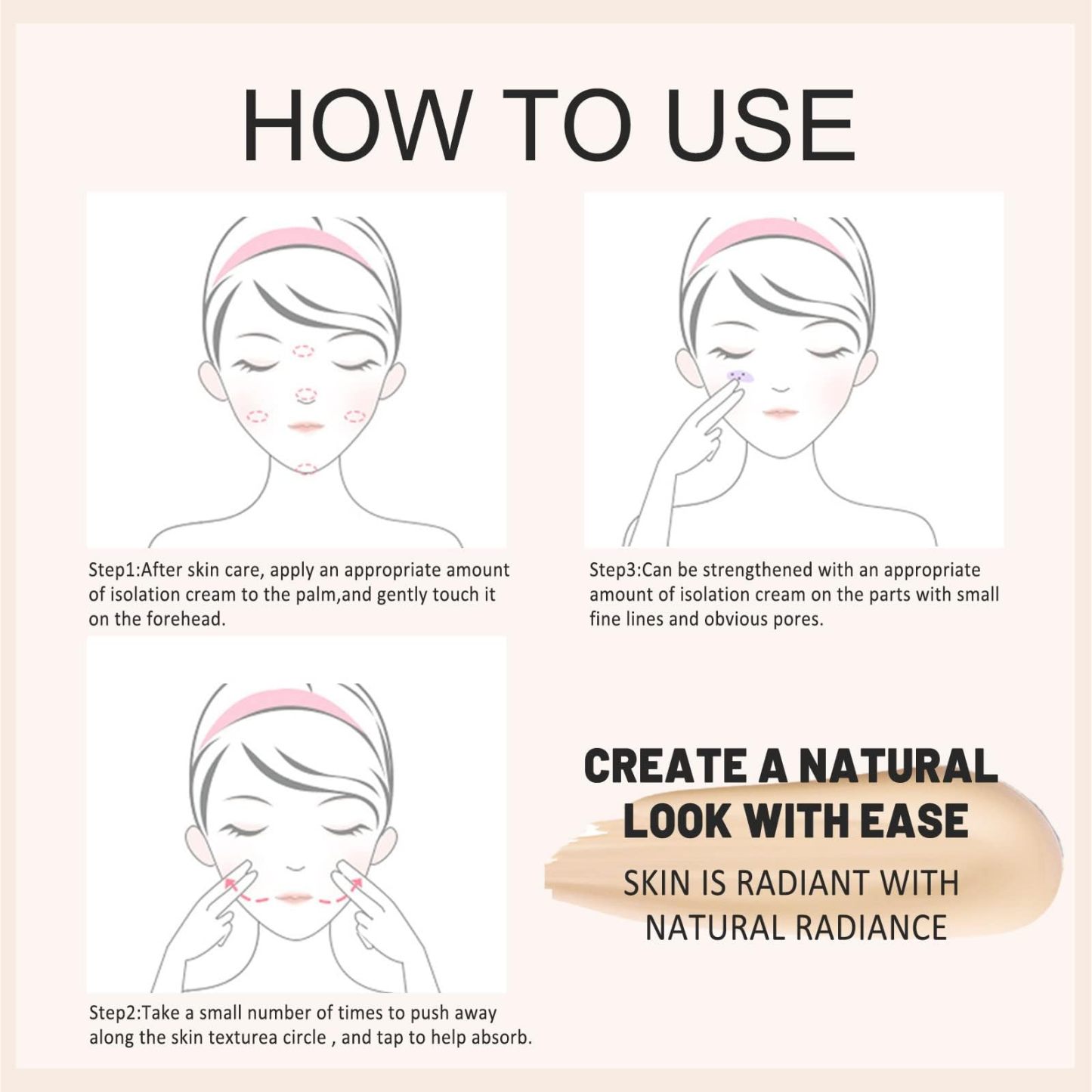 HOW TO USE

Step1:After skin care, apply an appropriate amount of isolation cream to the palm,and gently touch it on the forehead.

Step3:Can be strengthened with an appropriate amount of isolation cream on the parts with small fine lines and obvious pores.

Step2:Take a small number of times to push away along the skin texturea circle , and tap to help absorb.

CREATE A NATURAL LOOK WITH EASE

SKIN IS RADIANT WITH NATURAL RADIANCE