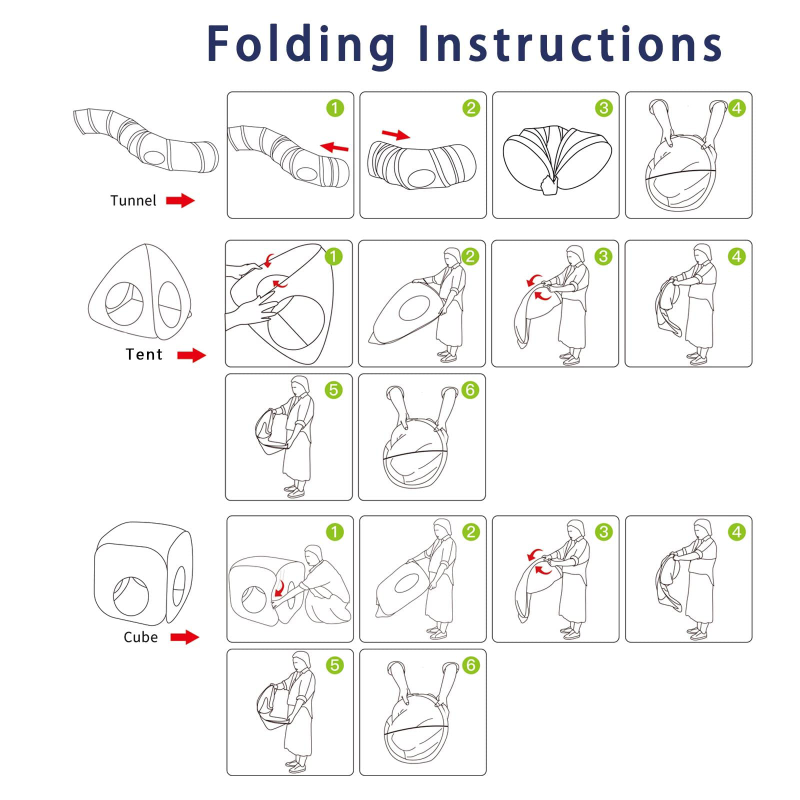 Folding Instructions

Tunnel

1

2

3

4

Tent

1

2

3

4

5

6

Cube

1

2

3

4

5

6