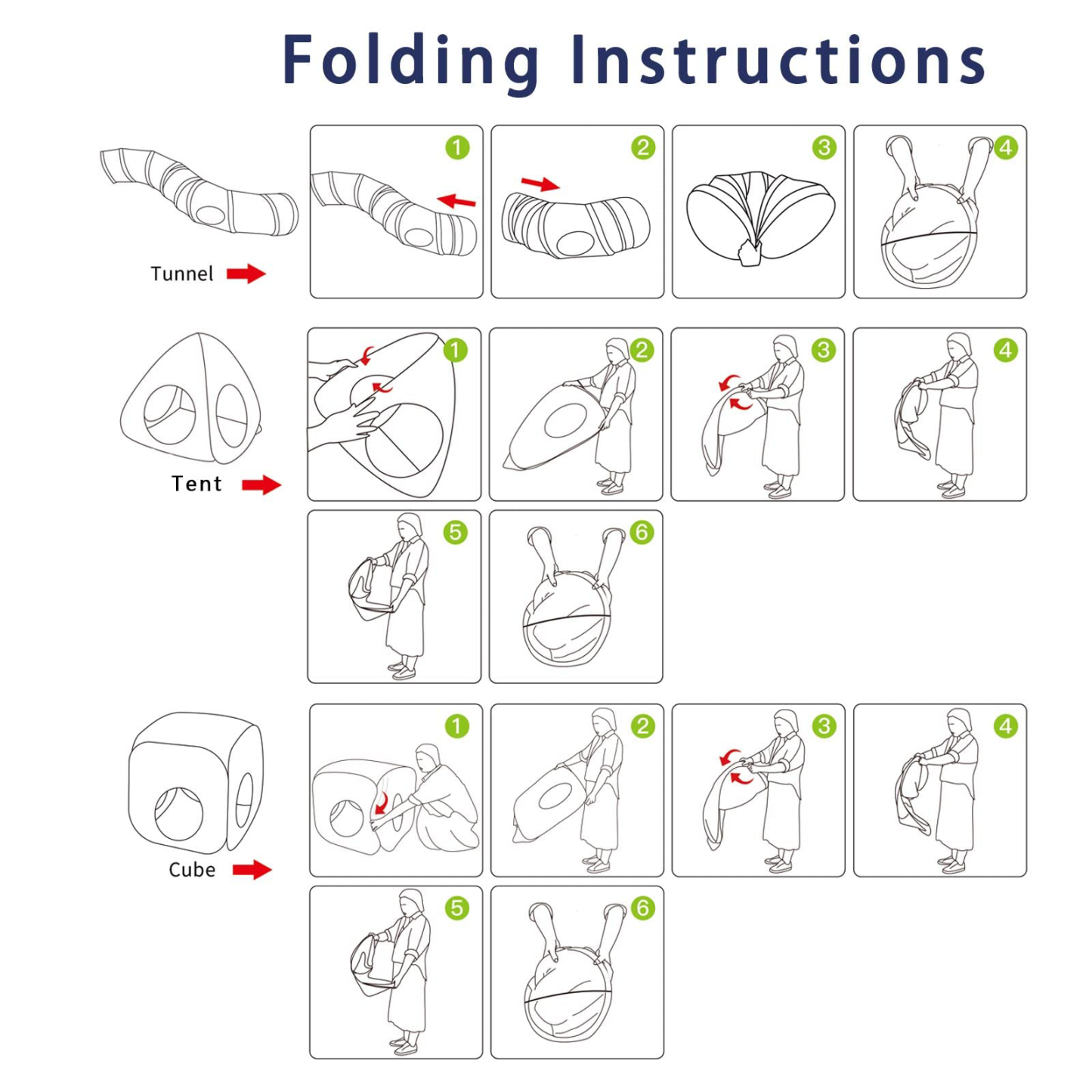 Folding Instructions

Tunnel

1 2 3 4

Tent

1 2 3 4

5 6

Cube

1 2 3 4

5 6