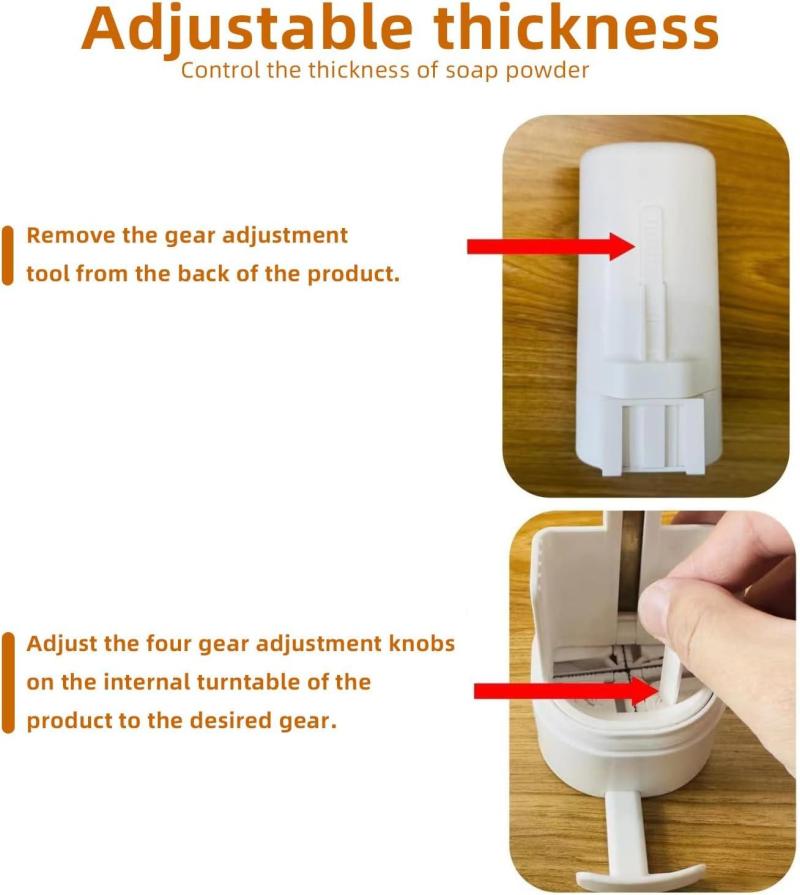 Adjustable thickness

Control the thickness of soap powder

Remove the gear adjustment tool from the back of the product.

Adjust the four gear adjustment knobs on the internal turntable of the product to the desired gear.