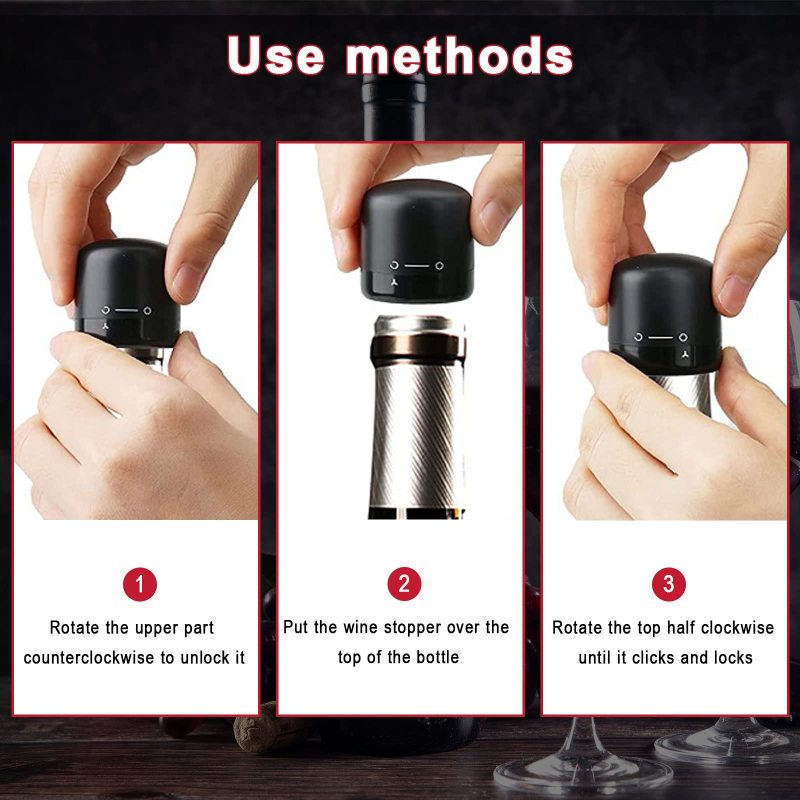 Use methods

1

Rotate the upper part counterclockwise to unlock it

2

Put the wine stopper over the top of the bottle

3

Rotate the top half clockwise until it clicks and locks