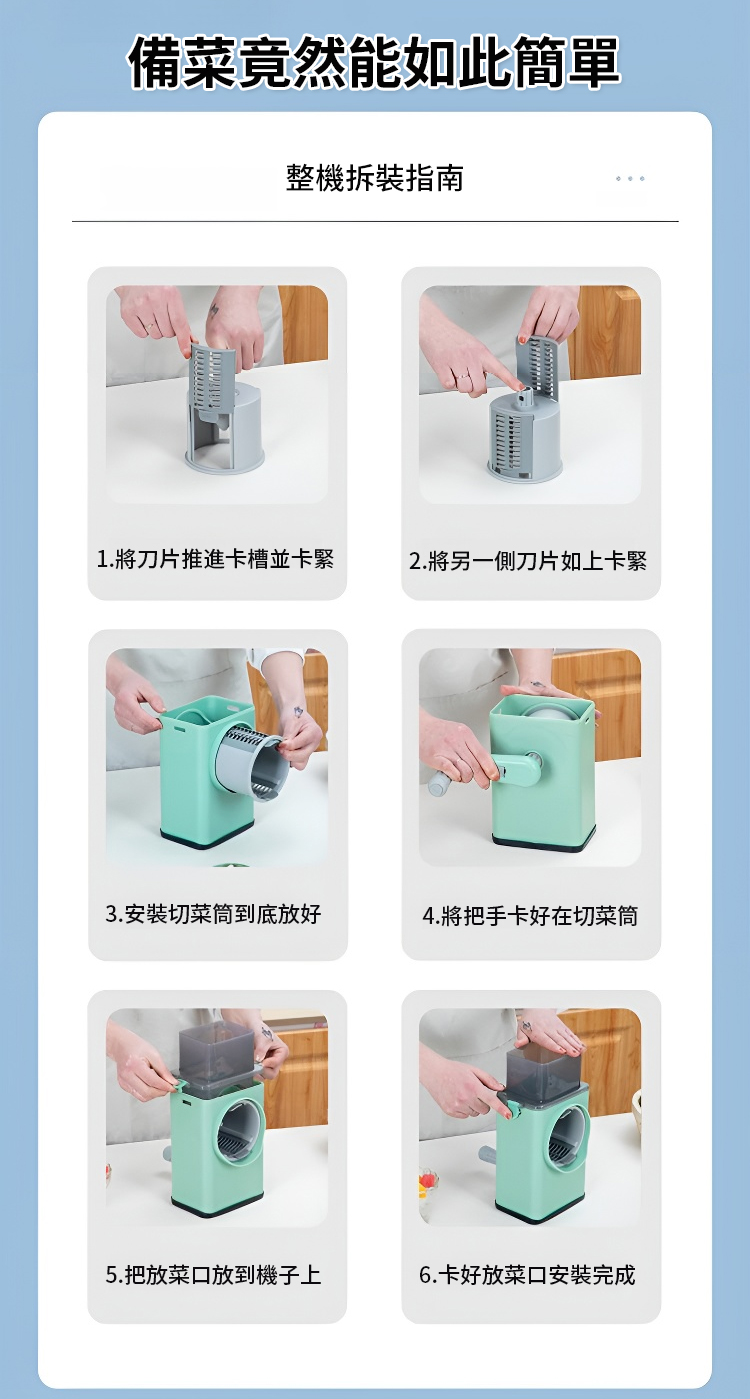 備菜竟然能如此簡單

整機拆裝指南

1.將刀片推進卡槽並卡緊

2.將另一側刀片如上卡緊

3.安裝切菜筒到底放好

4.將把手卡好在切菜筒

5.把放菜口放到機子上

6.卡好放菜口安裝完成