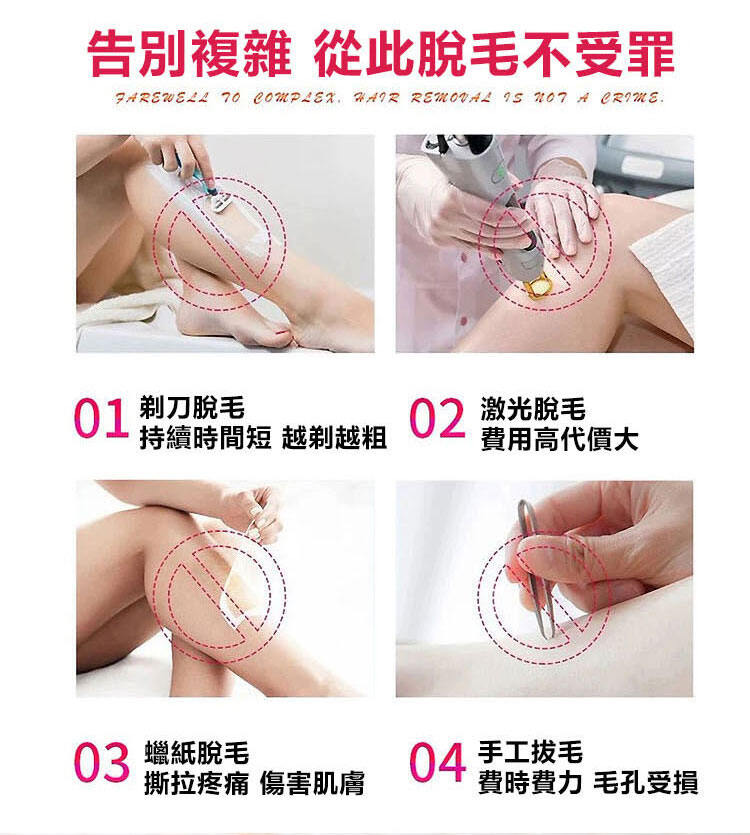 告別複雜 從此脫毛不受罪

FAREWELL TO COMPLEX. HAIR REMOVAL IS NOT A CRIME.

01 剃刀脫毛
持續時間短 越剃越粗

02 激光脫毛
費用高代價大

03 蠟紙脫毛
撕拉疼痛 傷害肌膚

04 手工拔毛
費時費力 毛孔受損