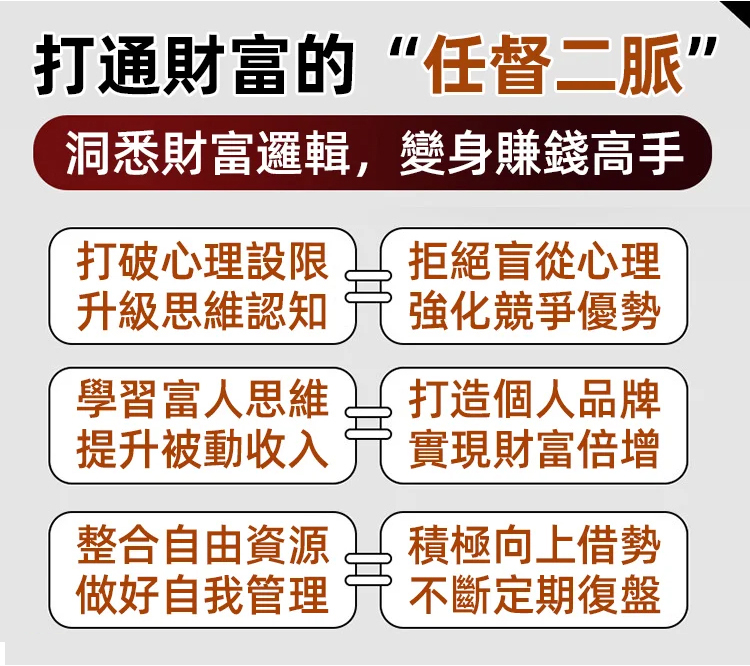 打通財富的“任督二脈”

洞悉財富邏輯，變身賺錢高手

打破心理設限
升級思維認知

拒絕盲從心理
強化競爭優勢

學習富人思維
提升被動收入

打造個人品牌
實現財富倍增

整合自由資源
做好自我管理

積極向上借勢
不斷定期復盤